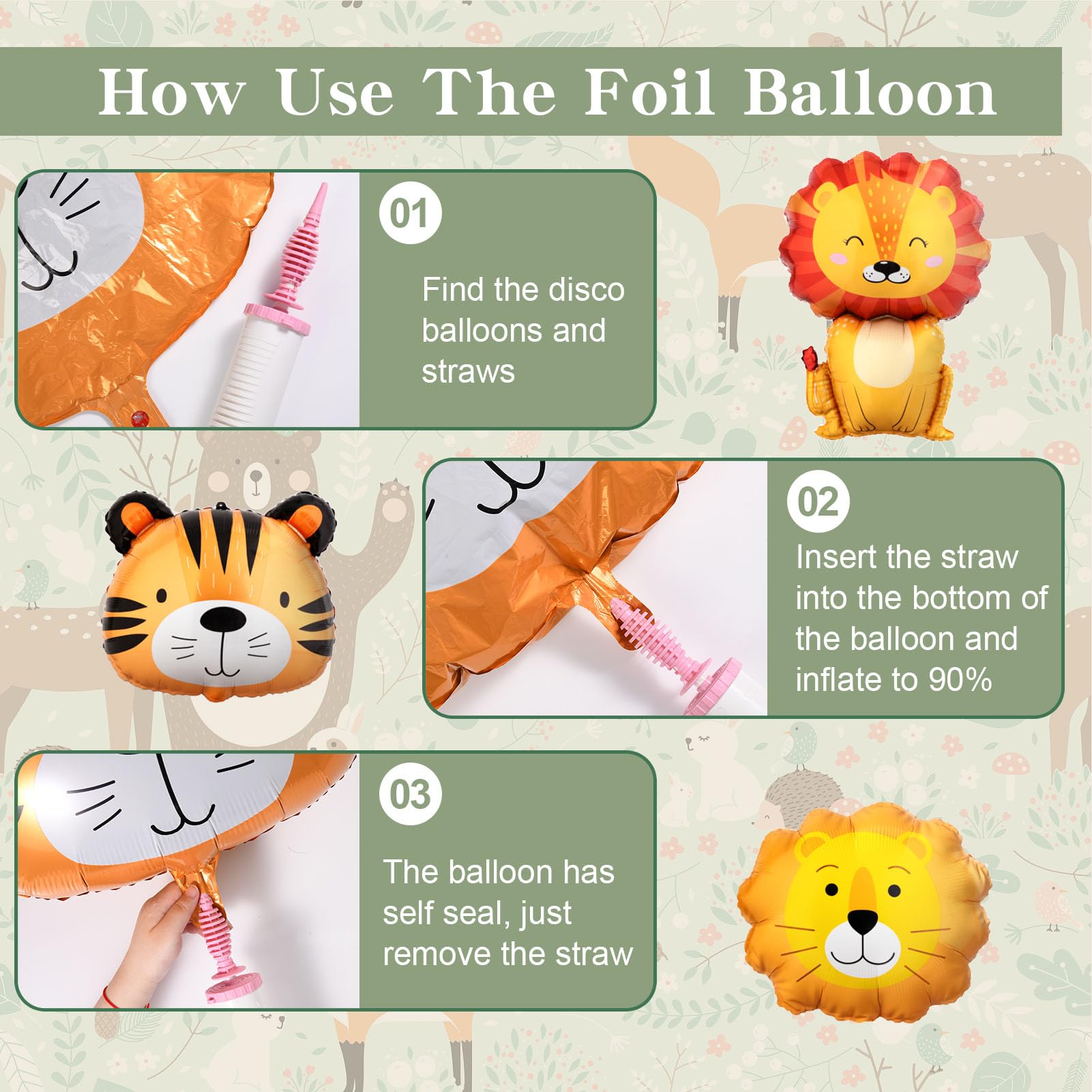 How Use The Foil Balloon

01

Find the disco balloons and straws

02

Insert the straw into the bottom of the balloon and inflate to 90%

03

The balloon has self seal, just remove the straw