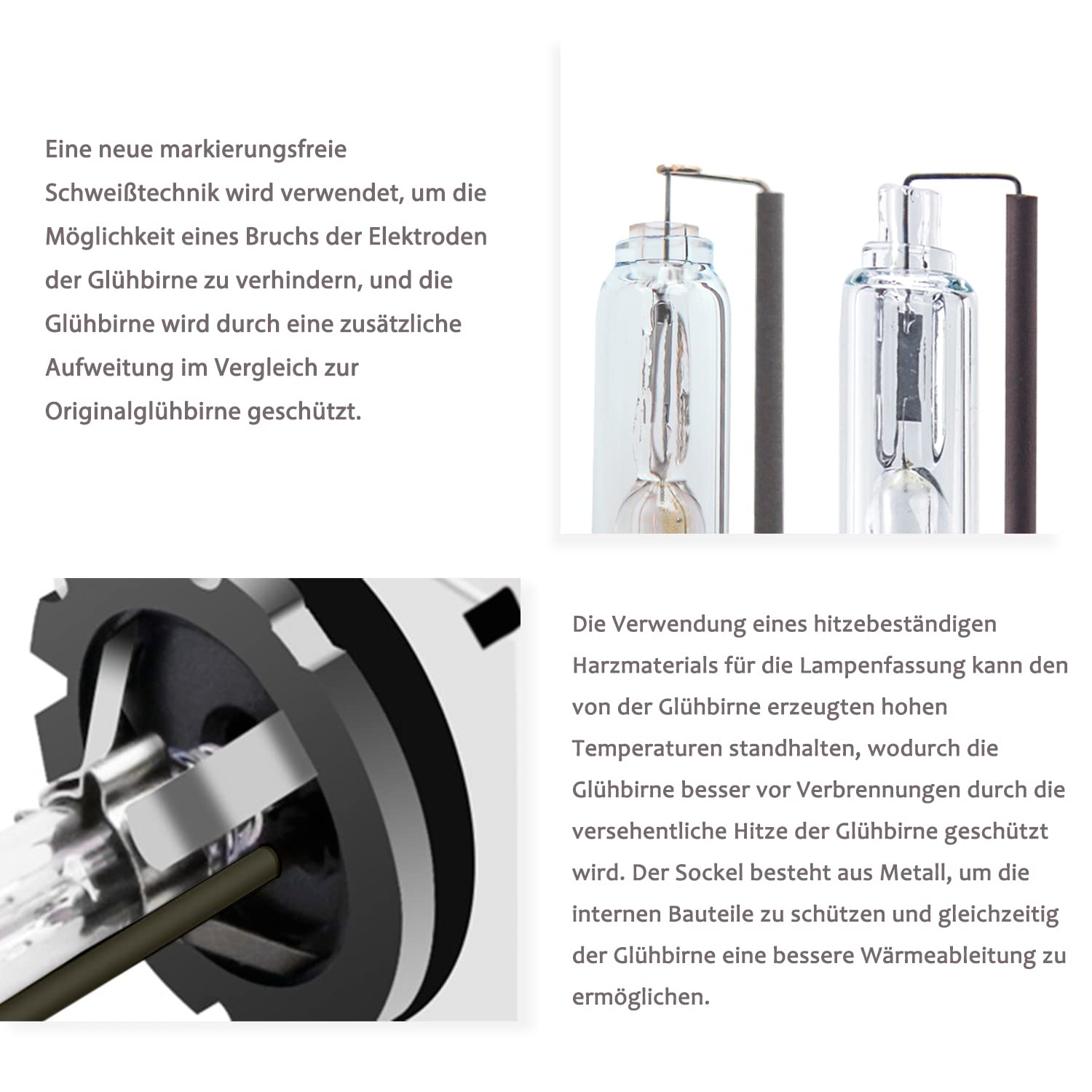 Eine neue markierungsfreie Schweißtechnik wird verwendet, um die Möglichkeit eines Bruchs der Elektroden der Glühbirne zu verhindern, und die Glühbirne wird durch eine zusätzliche Aufweitung im Vergleich zur Originalglühbirne geschützt.

Die Verwendung eines hitzebeständigen Harzmaterials für die Lampenfassung kann den von der Glühbirne erzeugten hohen Temperaturen standhalten, wodurch die Glühbirne besser vor Verbrennungen durch die versehentliche Hitze der Glühbirne geschützt wird. Der Sockel besteht aus Metall, um die internen Bauteile zu schützen und gleichzeitig der Glühbirne eine bessere Wärmeableitung zu ermöglichen.