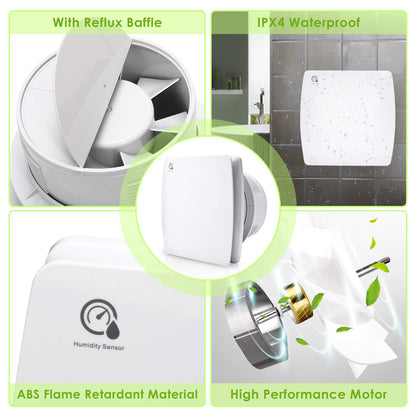 With Reflux Baffle

IPX4 Waterproof

Humidity Sensor

ABS Flame Retardant Material

High Performance Motor