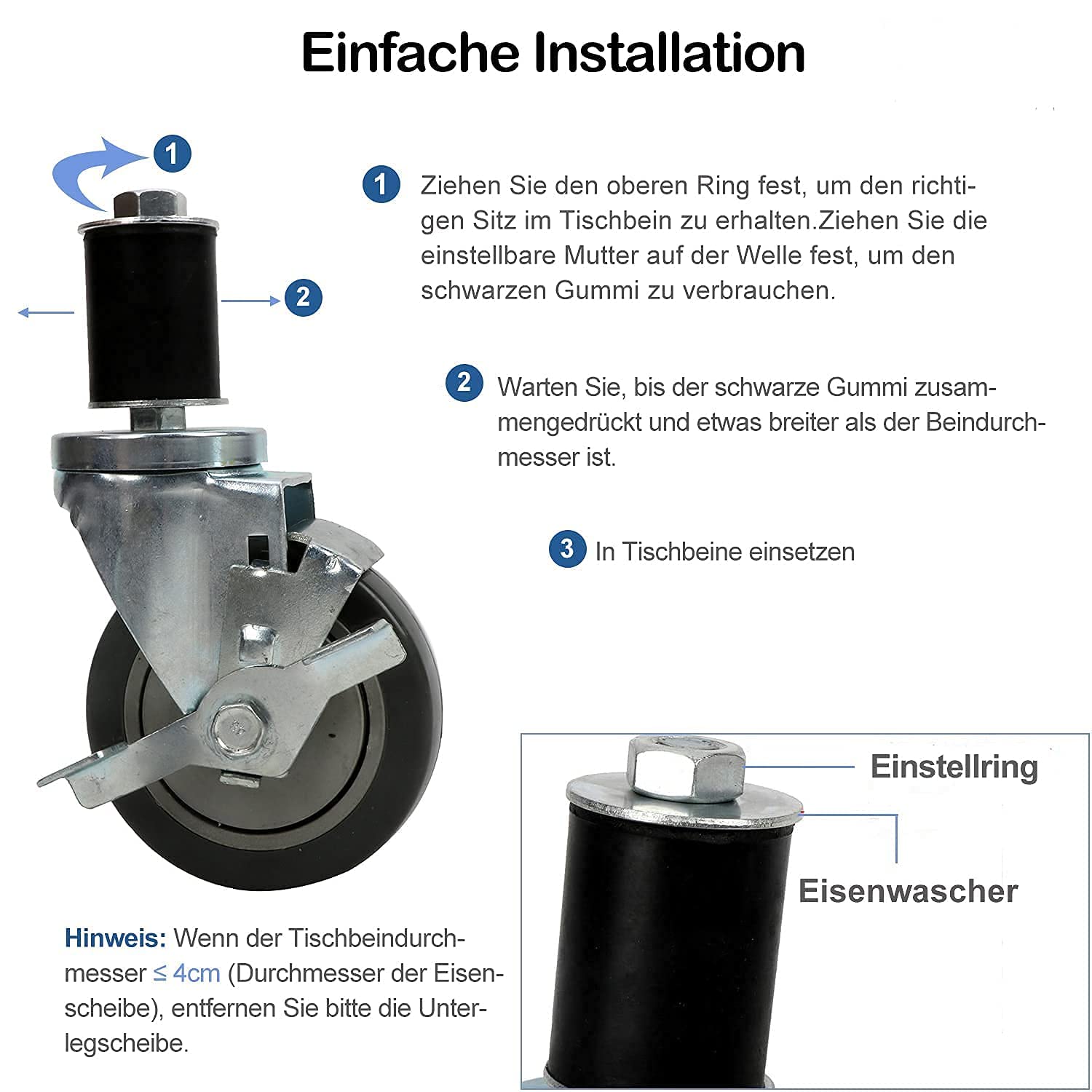 Einfache Installation

1

2

1 Ziehen Sie den oberen Ring fest, um den richtigen Sitz im Tischbein zu erhalten.Ziehen Sie die einstellbare Mutter auf der Welle fest, um den schwarzen Gummi zu verbrauchen.

2 Warten Sie, bis der schwarze Gummi zusammengedrückt und etwas breiter als der Beindurchmesser ist.

3 In Tischbeine einsetzen

Einstellring

Eisenwascher

Hinweis: Wenn der Tischbeindurchmesser ≤ 4cm (Durchmesser der Eisenscheibe), entfernen Sie bitte die Unterlegscheibe.