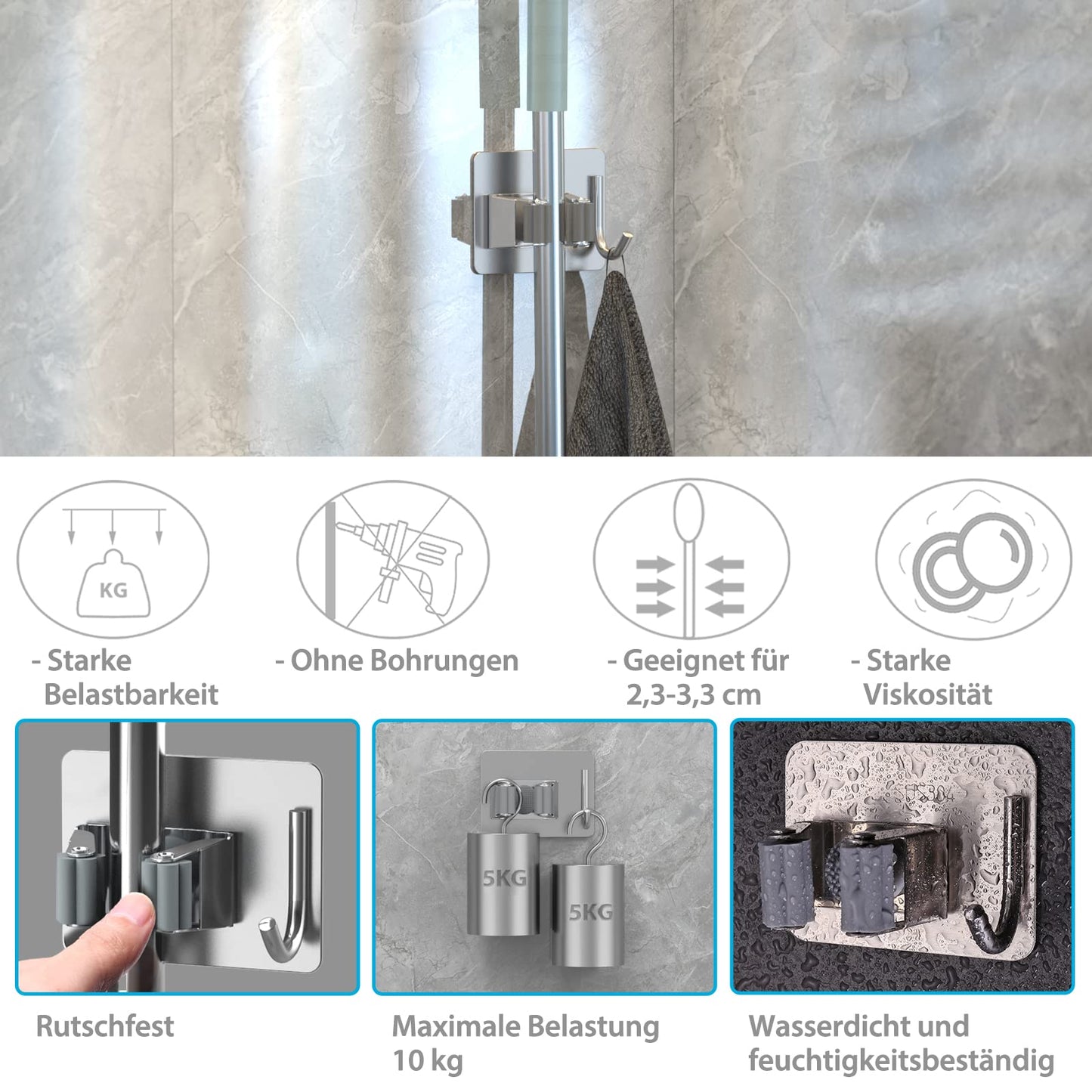 KG

- Starke Belastbarkeit

- Ohne Bohrungen

- Geeignet für 2,3-3,3 cm

- Starke Viskosität

5KG

5KG

SUS304

Rutschfest

Maximale Belastung 10 kg

Wasserdicht und feuchtigkeitsbeständig