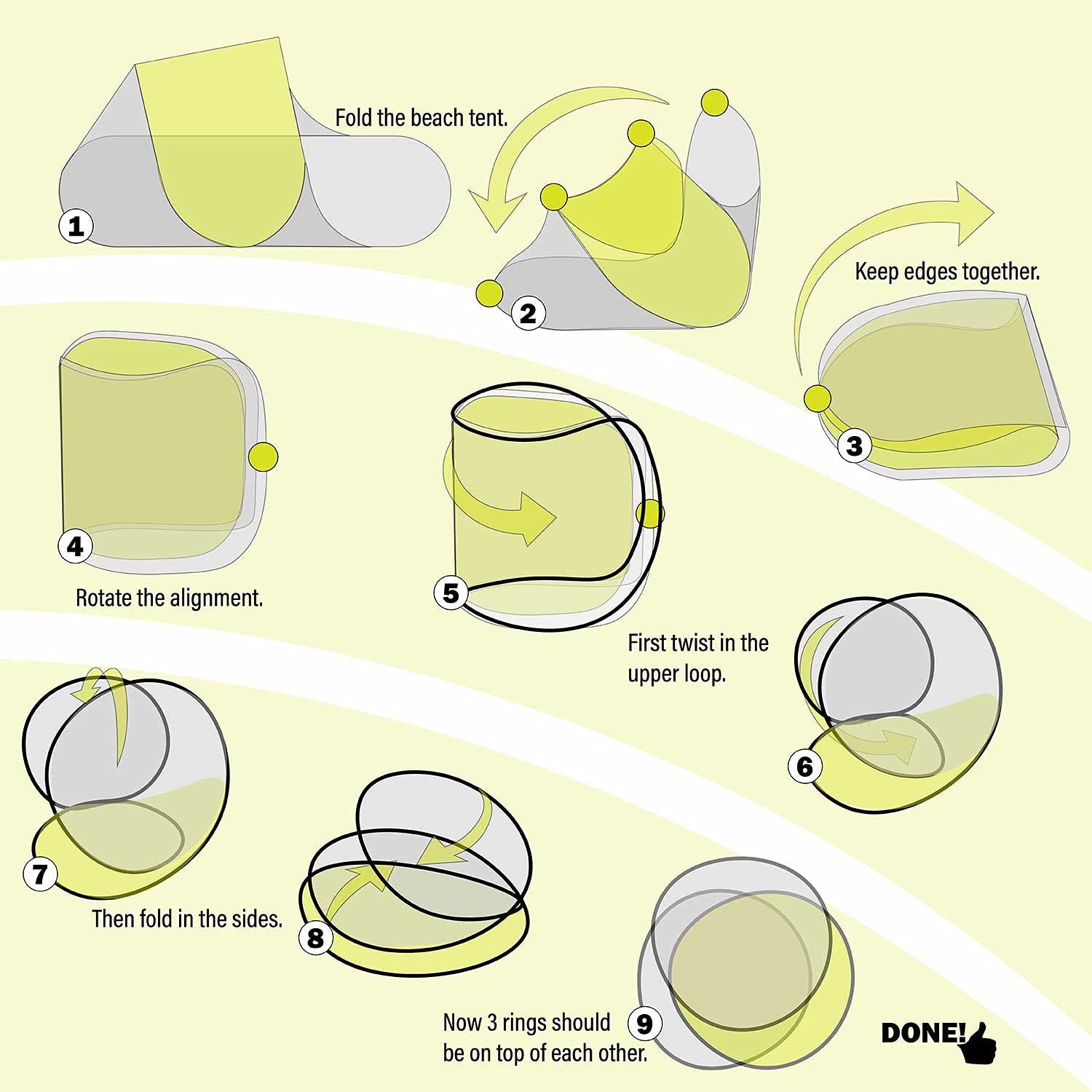 1

Fold the beach tent.

2

Keep edges together.

3

4

Rotate the alignment.

5

First twist in the upper loop.

6

7

Then fold in the sides.

8

Now 3 rings should be on top of each other.

9

DONE!