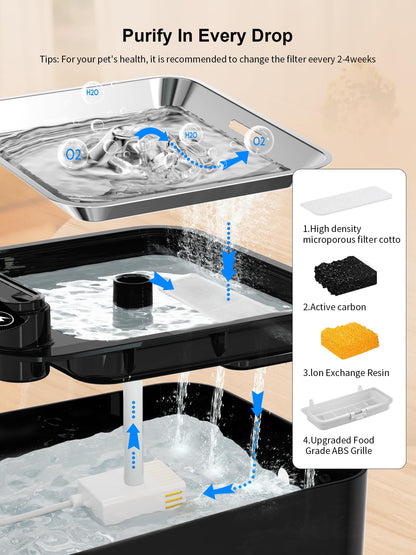 Purify In Every Drop

Tips: For your pet's health, it is recommended to change the filter eevery 2-4weeks

H2O

O2

H2O

O2

1.High density microporous filter cotto

2.Active carbon

3.Ion Exchange Resin

4.Upgraded Food Grade ABS Grille