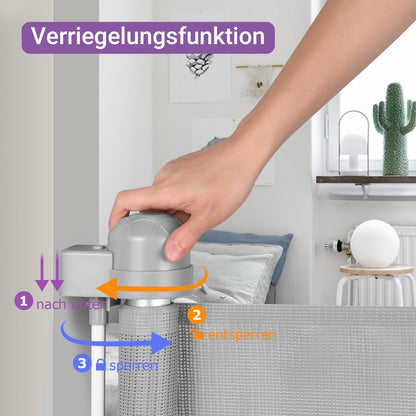 Verriegelungsfunktion

1 nach unten

2 entsperren

3 sperren