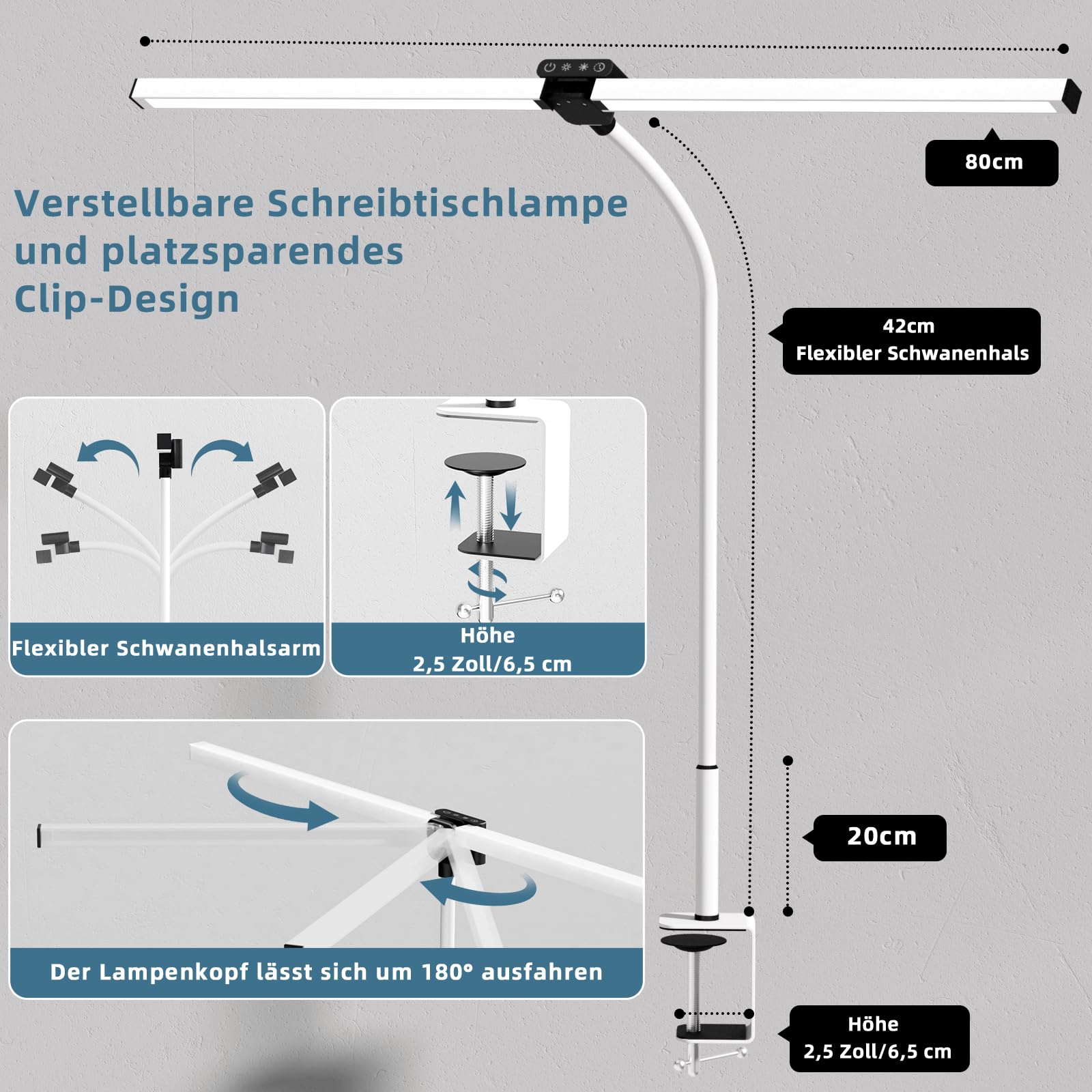 80cm

Verstellbare Schreibtischlampe und platzsparendes Clip-Design

42cm
Flexibler Schwanenhals

Flexibler Schwanenhalsarm

Höhe
2,5 Zoll/6,5 cm

20cm

Der Lampenkopf lässt sich um 180° ausfahren

Höhe
2,5 Zoll/6,5 cm