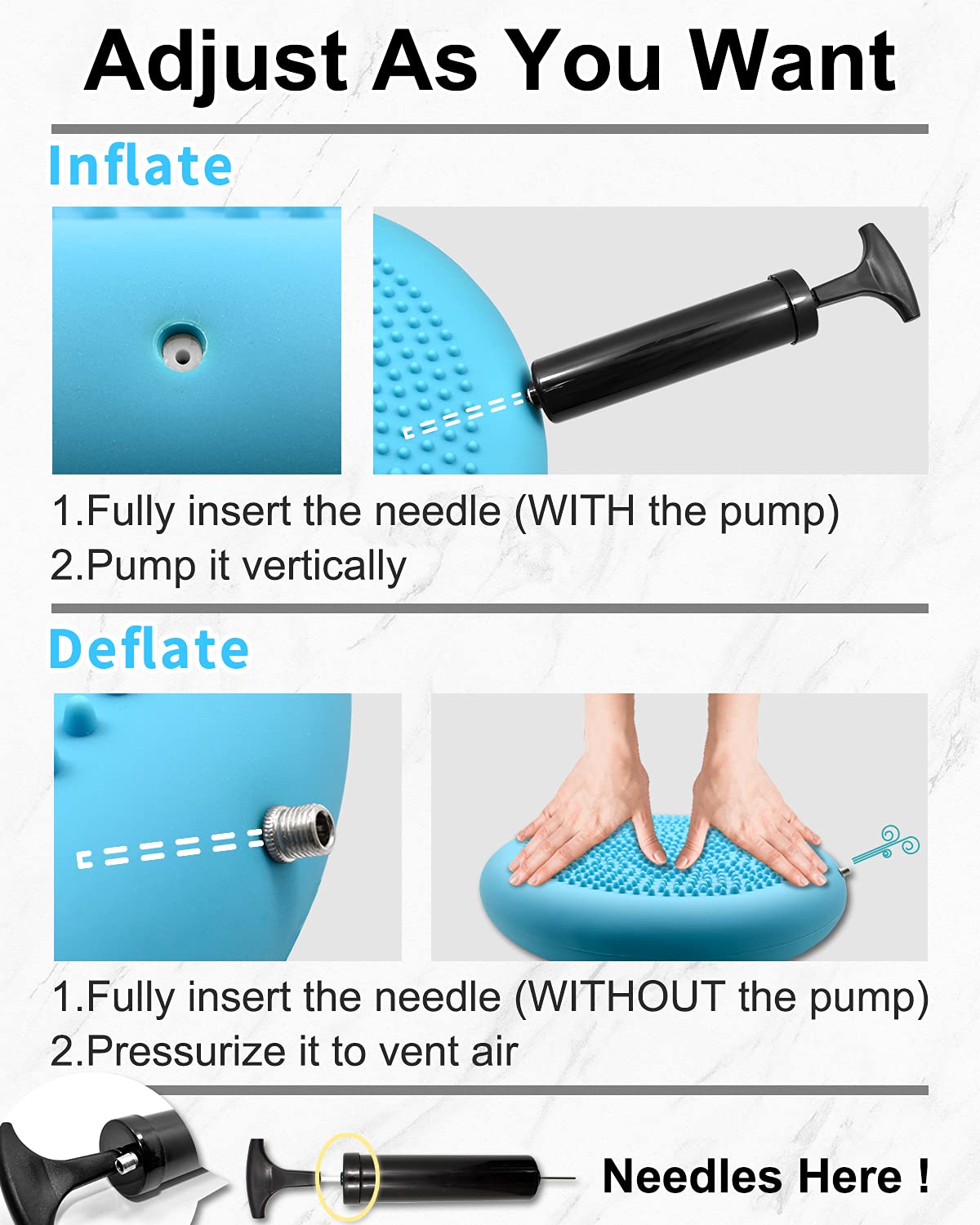 Adjust As You Want

Inflate

1.Fully insert the needle (WITH the pump)
2.Pump it vertically

Deflate

1.Fully insert the needle (WITHOUT the pump)
2.Pressurize it to vent air

Needles Here !