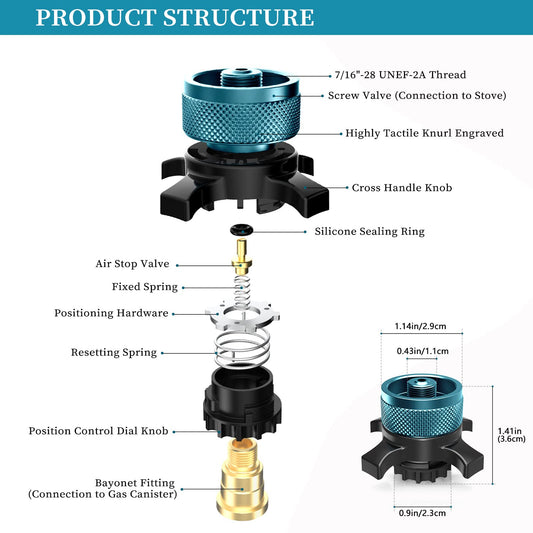 PRODUCT STRUCTURE

7/16"-28 UNEF-2A Thread

Screw Valve (Connection to Stove)

Highly Tactile Knurl Engraved

Cross Handle Knob

Silicone Sealing Ring

Air Stop Valve

Fixed Spring

Positioning Hardware

Resetting Spring

Position Control Dial Knob

Bayonet Fitting (Connection to Gas Canister)

1.14in/2.9cm

0.43in/1.1cm

1.41in (3.6cm)

0.9in/2.3cm