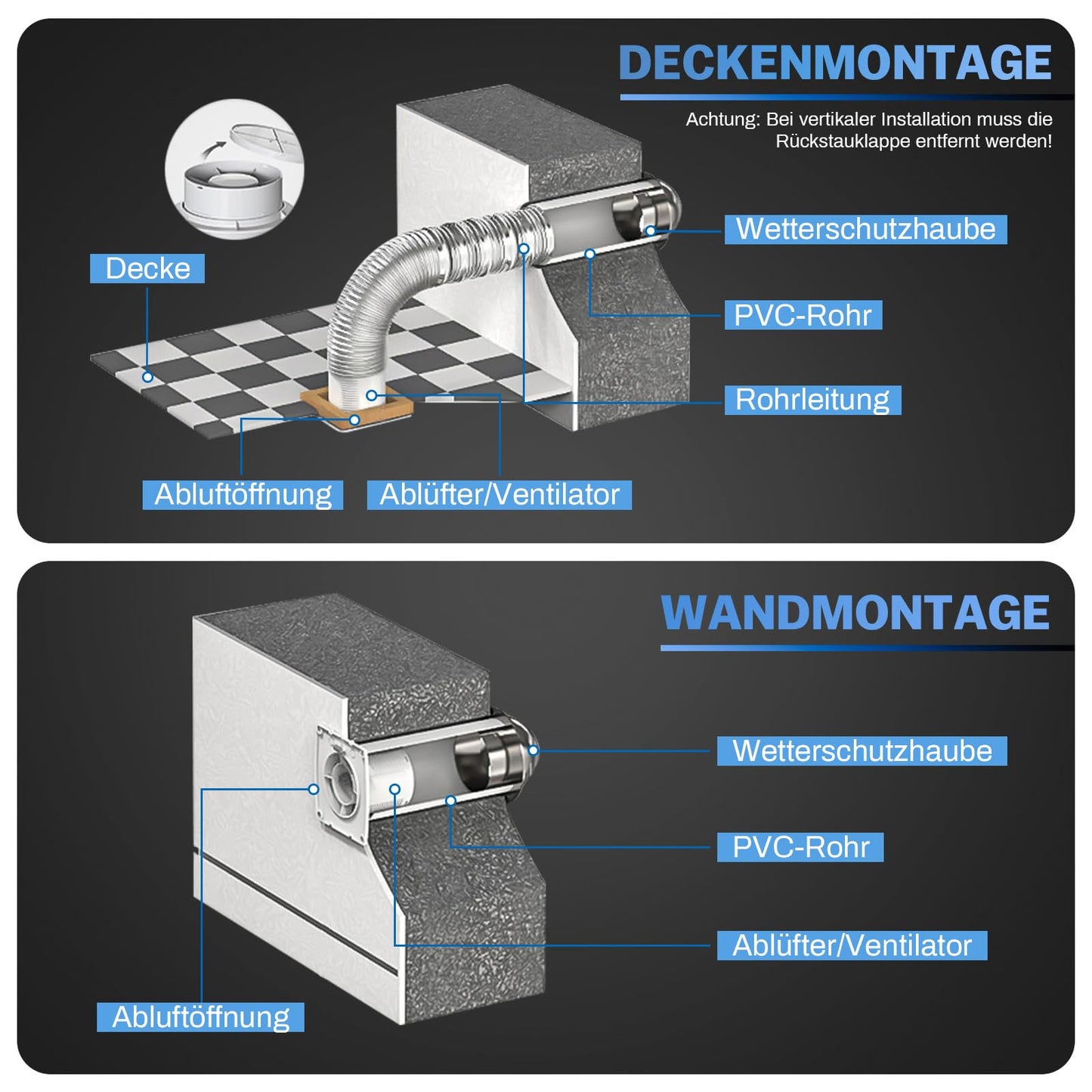 DECKENMONTAGE

Achtung: Bei vertikaler Installation muss die Rückstauklappe entfernt werden!

Decke

Wetterschutzhaube

PVC-Rohr

Rohrleitung

Abluftöffnung

Ablüfter/Ventilator

WANDMONTAGE

Wetterschutzhaube

PVC-Rohr

Ablüfter/Ventilator

Abluftöffnung