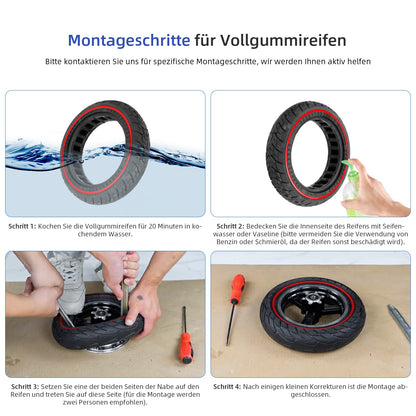 Montageschritte für Vollgummireifen

Bitte kontaktieren Sie uns für spezifische Montageschritte, wir werden Ihnen aktiv helfen

Schritt 1: Kochen Sie die Vollgummireifen für 20 Minuten in kochendem Wasser.

Schritt 2: Bedecken Sie die Innenseite des Reifens mit Seifenwasser oder Vaseline (bitte vermeiden Sie die Verwendung von Benzin oder Schmieröl, da der Reifen sonst beschädigt wird).

Schritt 3: Setzen Sie eine der beiden Seiten der Nabe auf den Reifen und treten Sie auf diese Seite (für die Montage werden zwei Personen empfohlen).

Schritt 4: Nach einigen kleinen Korrekturen ist die Montage abgeschlossen.