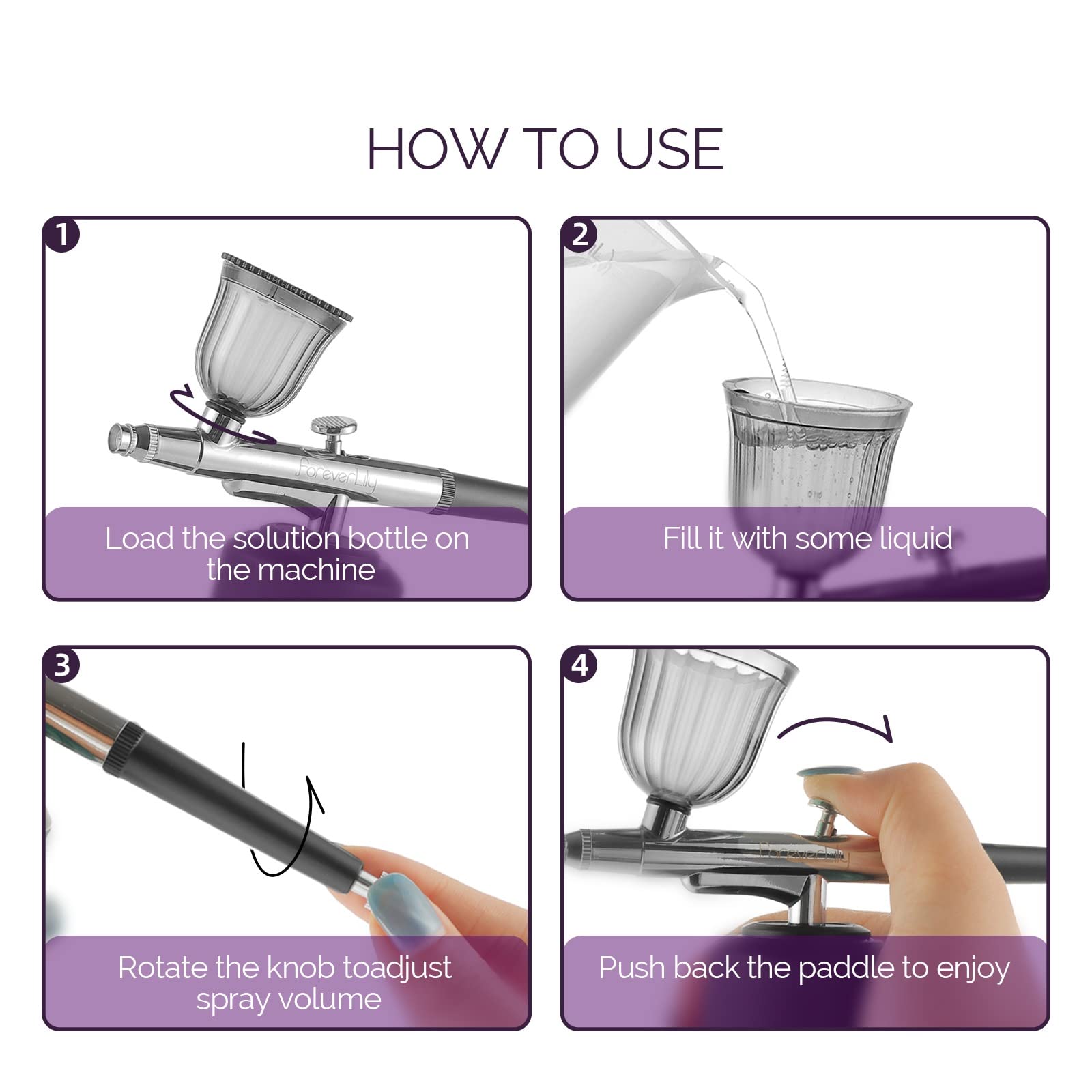 HOW TO USE

1

ForeverLily

Load the solution bottle on the machine

2

Fill it with some liquid

3

Rotate the knob toadjust spray volume

4

ForeverLily

Push back the paddle to enjoy