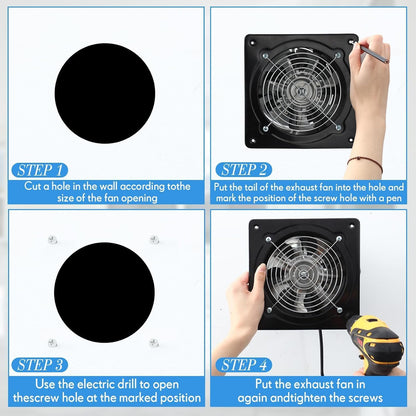 STEP 1

Cut a hole in the wall according tothe size of the fan opening

STEP 2

Put the tail of the exhaust fan into the hole and mark the position of the screw hole with a pen

STEP 3

Use the electric drill to open thescrew hole at the marked position

STEP 4

Put the exhaust fan in again andtighten the screws