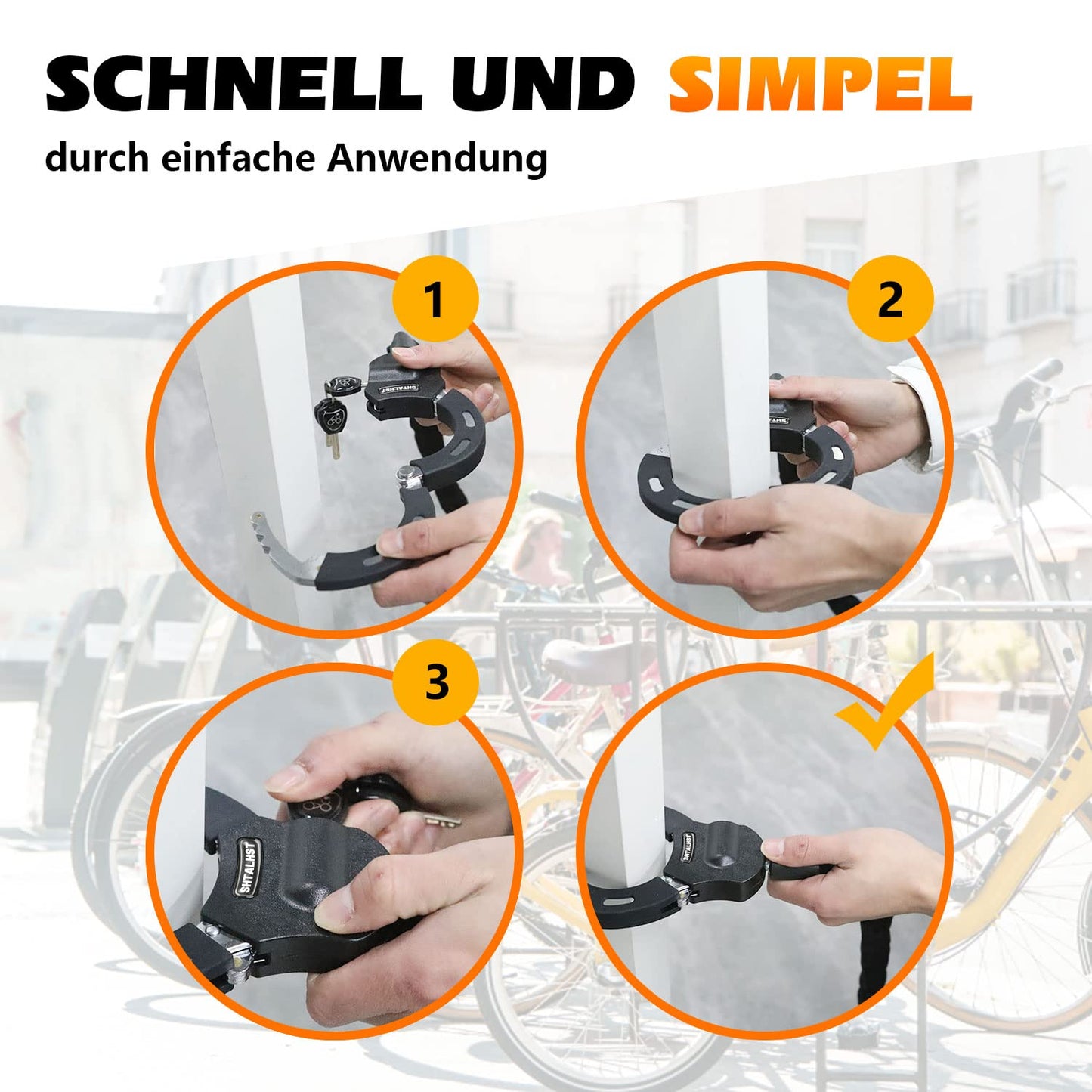 SCHNELL UND SIMPEL

durch einfache Anwendung

1

SHTALHST

2

3

SHTALHST

SHTALHST