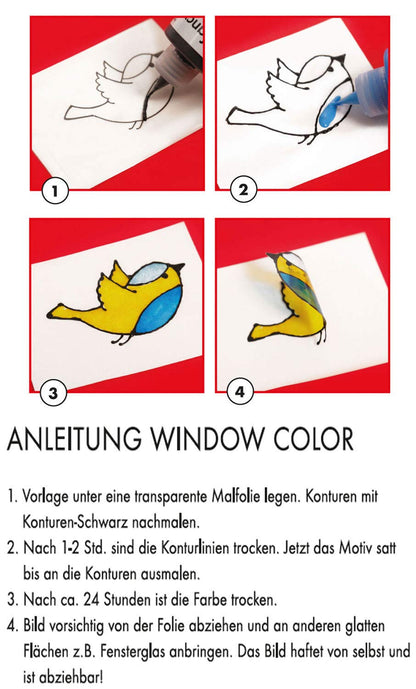 1

2

3

4

ANLEITUNG WINDOW COLOR

1. Vorlage unter eine transparente Malfolie legen. Konturen mit Konturen-Schwarz nachmalen.
2. Nach 1-2 Std. sind die Konturlinien trocken. Jetzt das Motiv satt bis an die Konturen ausmalen.
3. Nach ca. 24 Stunden ist die Farbe trocken.
4. Bild vorsichtig von der Folie abziehen und an anderen glatten Flächen z.B. Fensterglas anbringen. Das Bild haftet von selbst und ist abziehbar!