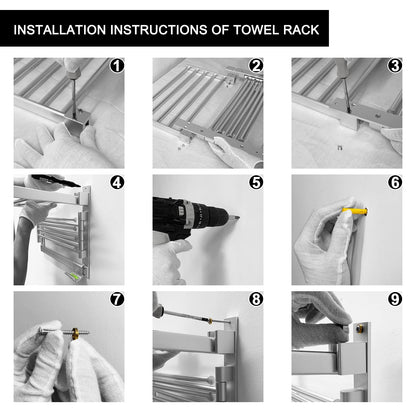 INSTALLATION INSTRUCTIONS OF TOWEL RACK

1

2

3

4

5

6

7

8

9