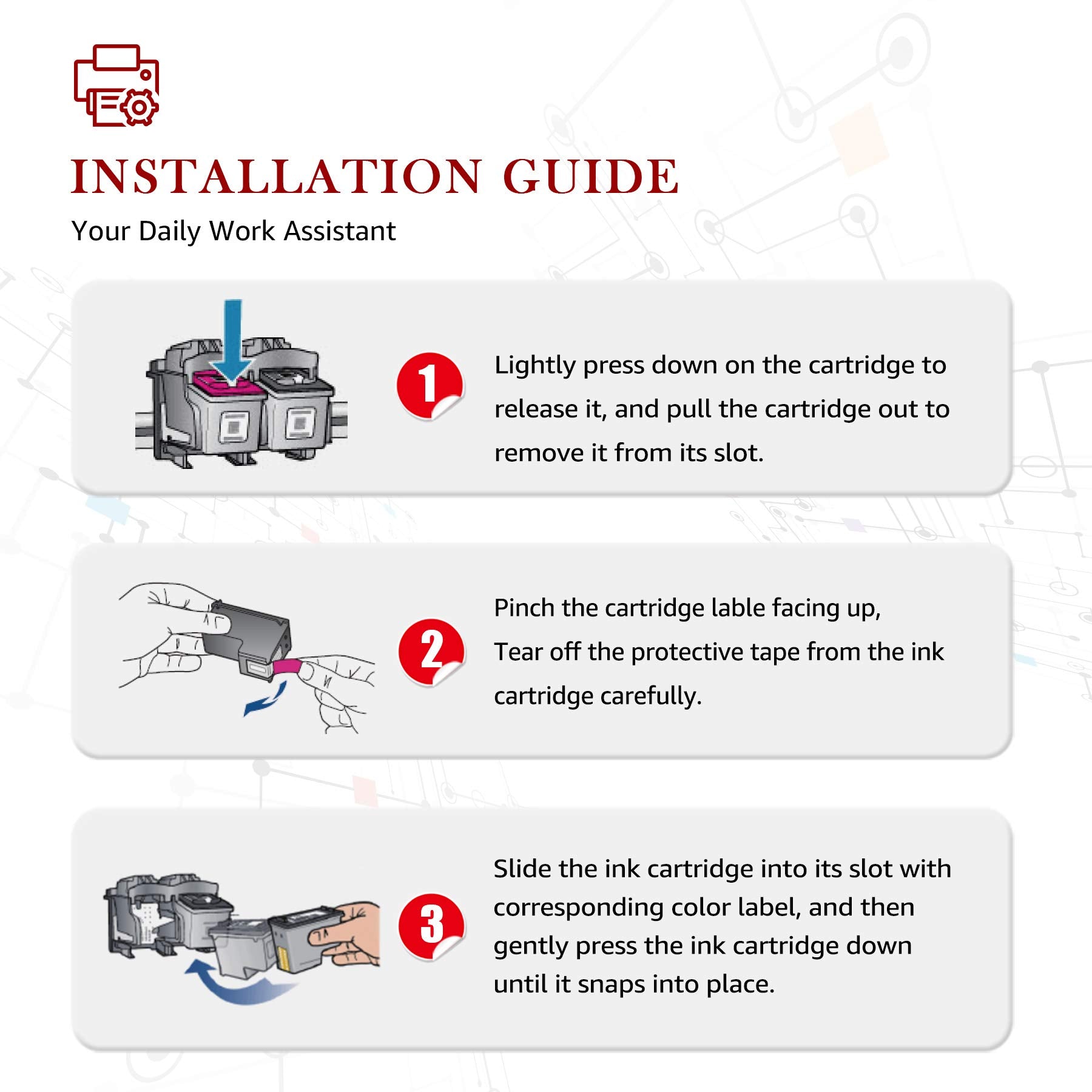 INSTALLATION GUIDE

Your Daily Work Assistant

1

Lightly press down on the cartridge to release it, and pull the cartridge out to remove it from its slot.

2

Pinch the cartridge lable facing up,
Tear off the protective tape from the ink cartridge carefully.

3

Slide the ink cartridge into its slot with corresponding color label, and then gently press the ink cartridge down until it snaps into place.