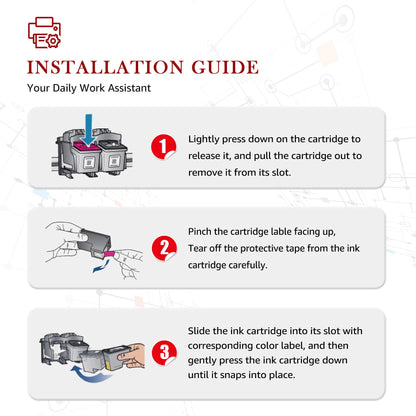 INSTALLATION GUIDE
Your Daily Work Assistant

1 Lightly press down on the cartridge to release it, and pull the cartridge out to remove it from its slot.

2 Pinch the cartridge lable facing up, Tear off the protective tape from the ink cartridge carefully.

3 Slide the ink cartridge into its slot with corresponding color label, and then gently press the ink cartridge down until it snaps into place.