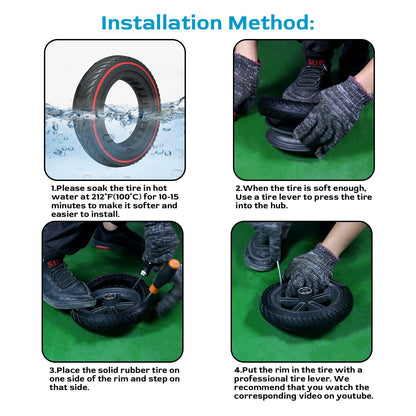 Installation Method:

1.Please soak the tire in hot water at 212°F(100°C) for 10-15 minutes to make it softer and easier to install.

2.When the tire is soft enough, Use a tire lever to press the tire into the hub.

3.Place the solid rubber tire on one side of the rim and step on that side.

4.Put the rim in the tire with a professional tire lever. We recommend that you watch the corresponding video on youtube.