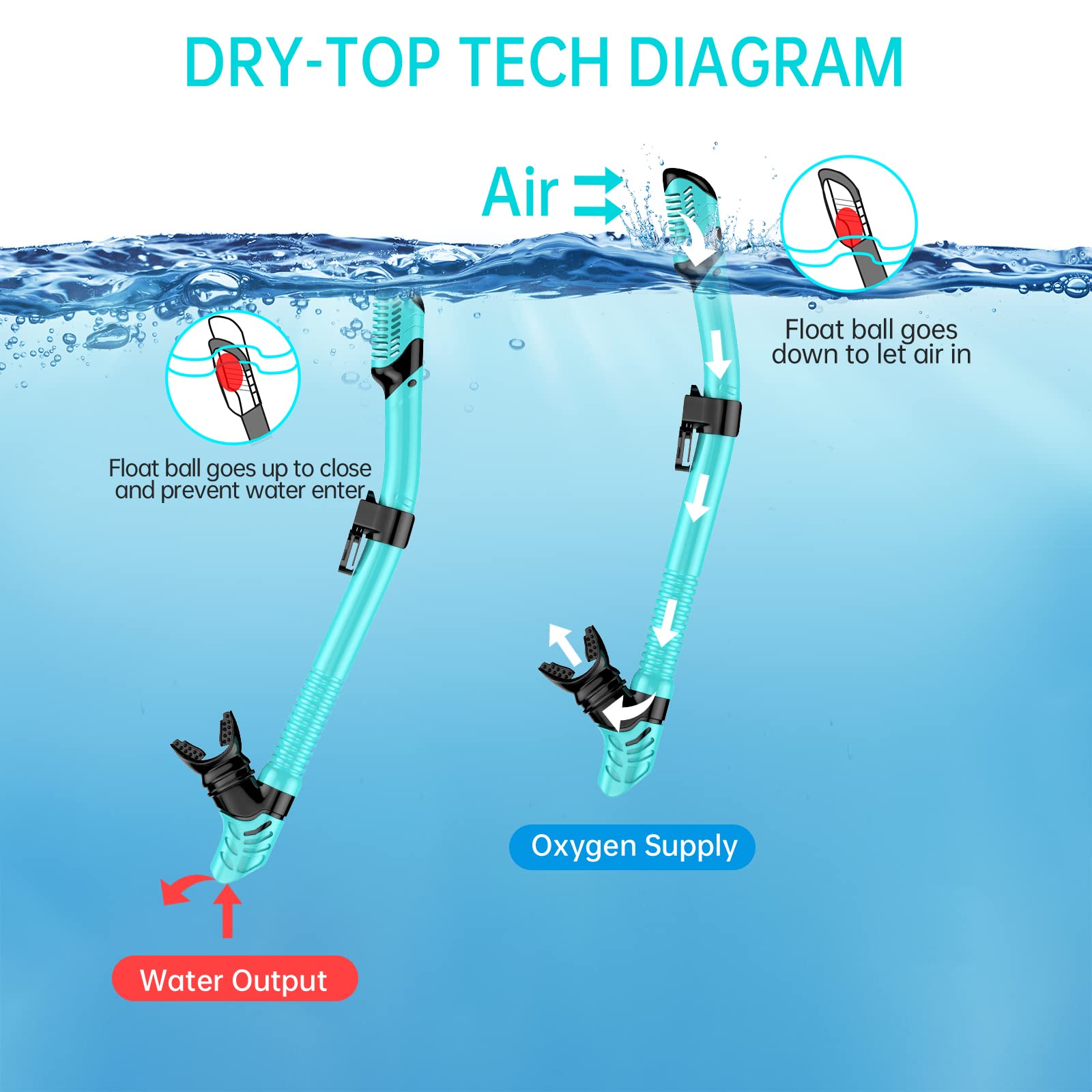 DRY-TOP TECH DIAGRAM

Air

Float ball goes down to let air in

Float ball goes up to close and prevent water enter

Oxygen Supply

Water Output