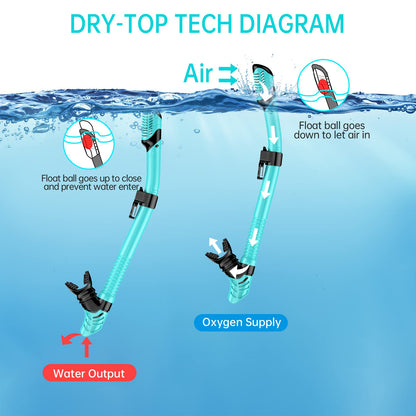 DRY-TOP TECH DIAGRAM

Air

Float ball goes down to let air in

Float ball goes up to close and prevent water enter

Oxygen Supply

Water Output