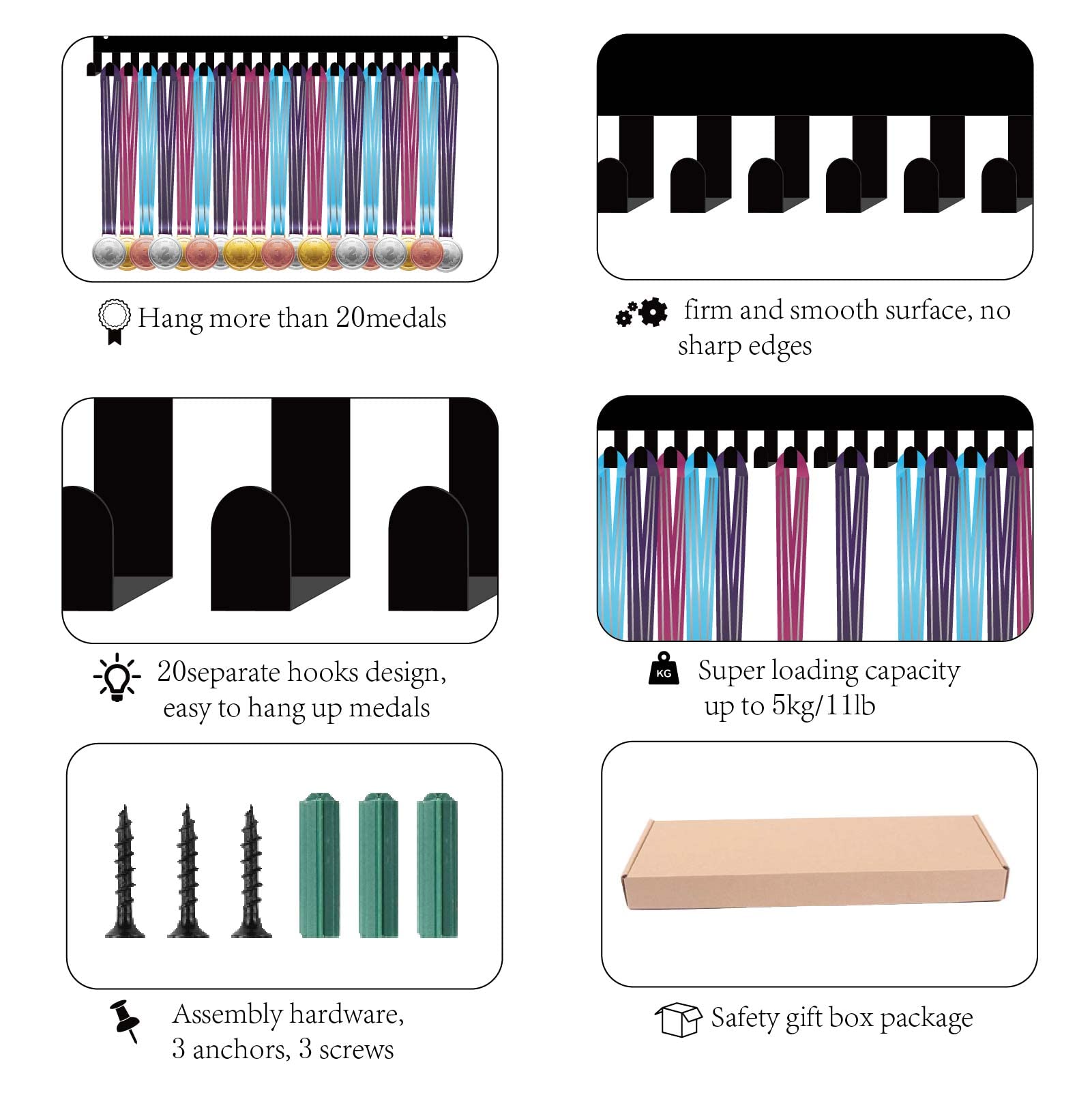 Hang more than 20medals

firm and smooth surface, no sharp edges

20separate hooks design, easy to hang up medals

KG

Super loading capacity up to 5kg/11lb

Assembly hardware, 3 anchors, 3 screws

Safety gift box package