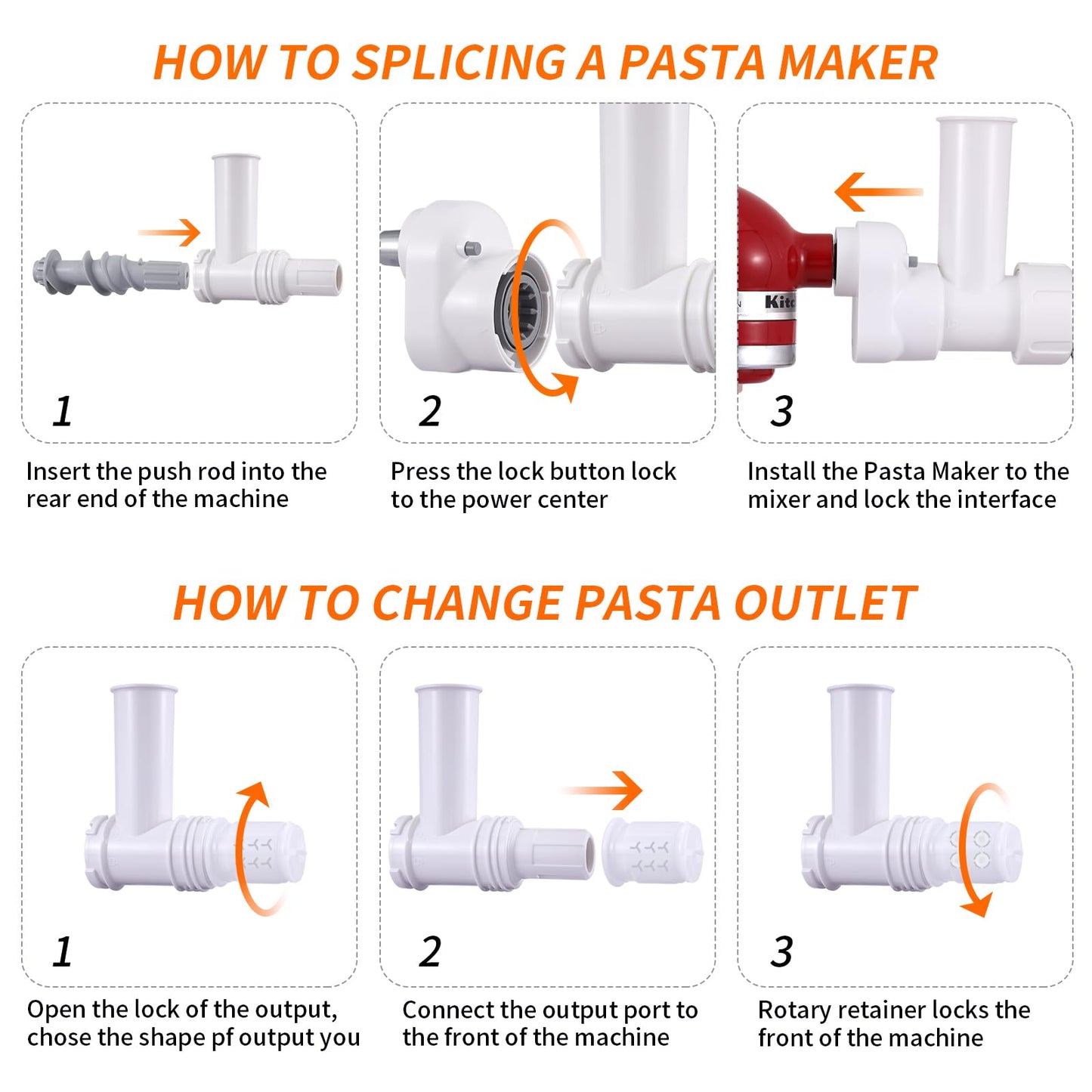 HOW TO SPLICING A PASTA MAKER

1

Insert the push rod into the rear end of the machine

2

Press the lock button lock to the power center

Kit

3

Install the Pasta Maker to the mixer and lock the interface

HOW TO CHANGE PASTA OUTLET

1

Open the lock of the output, chose the shape pf output you

2

Connect the output port to the front of the machine

3

Rotary retainer locks the front of the machine