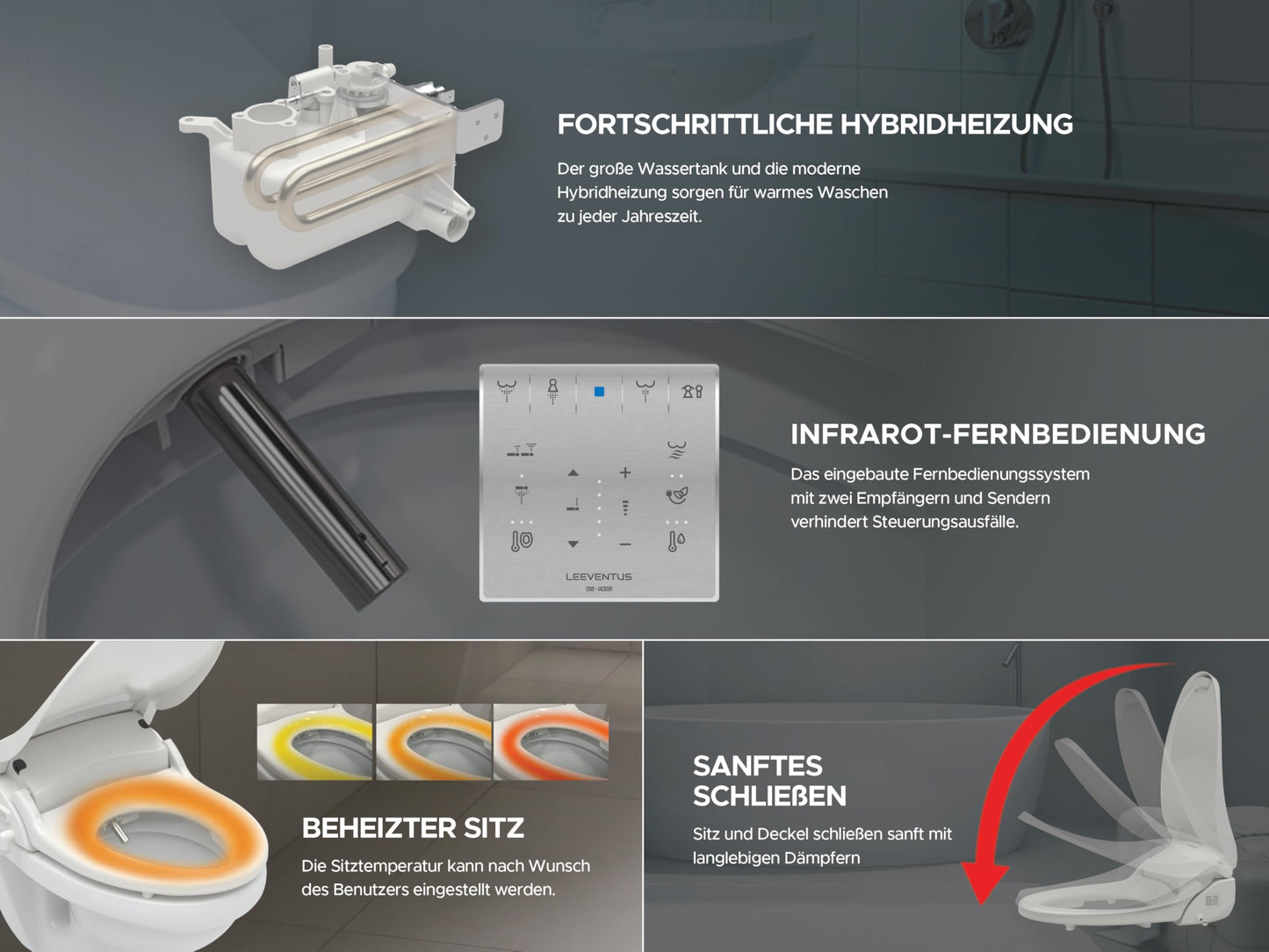 FORTSCHRITTLICHE HYBRIDHEIZUNG

Der große Wassertank und die moderne Hybridheizung sorgen für warmes Waschen zu jeder Jahreszeit.

LEEVENTUS

DIB-1430R

INFRAROT-FERNBEDIENUNG

Das eingebaute Fernbedienungssystem mit zwei Empfängern und Sendern verhindert Steuerungsausfälle.

BEHEIZTER SITZ

Die Sitztemperatur kann nach Wunsch des Benutzers eingestellt werden.

SANFTES SCHLIEßEN

Sitz und Deckel schließen sanft mit langlebigen Dämpfern