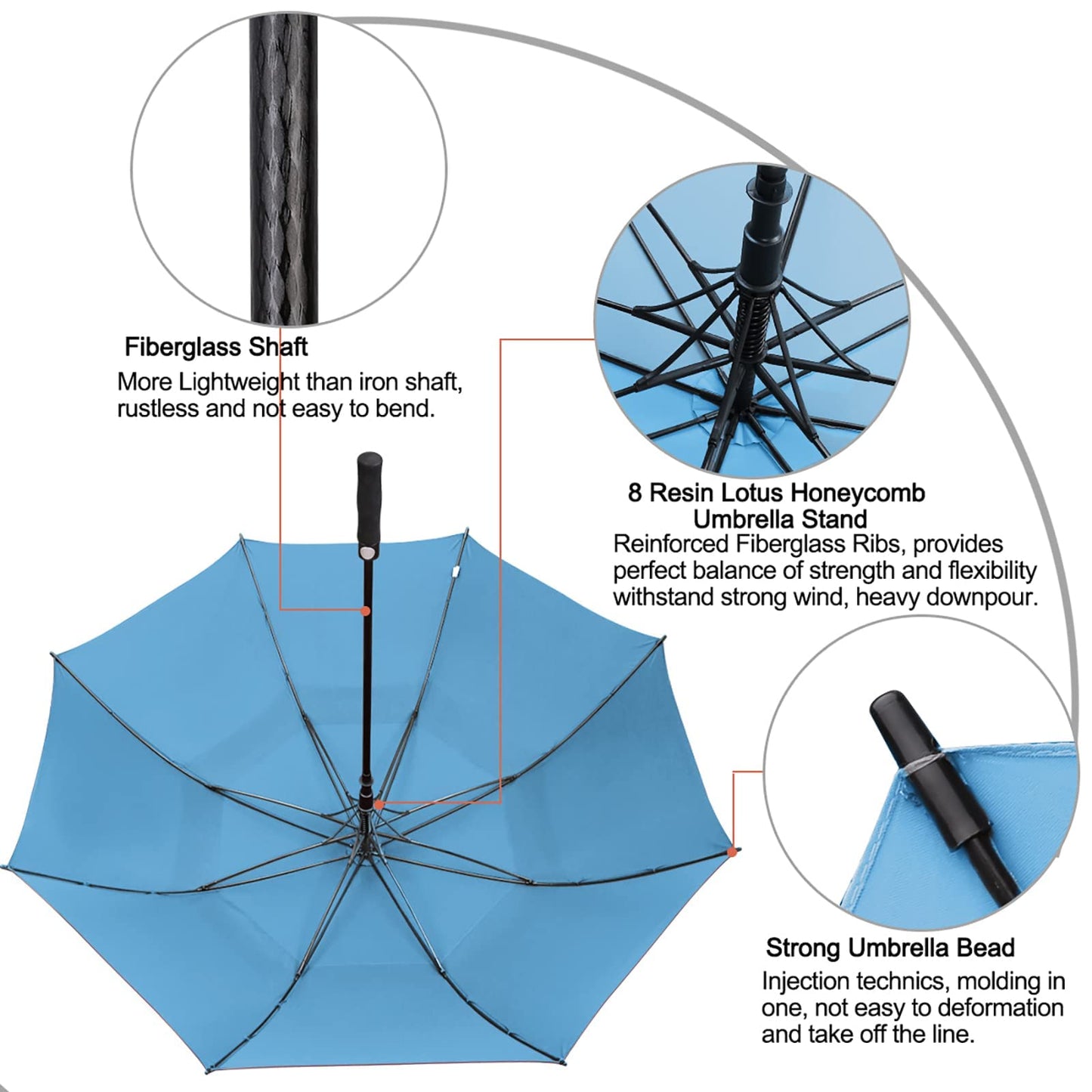 Fiberglass Shaft
More Lightweight than iron shaft, rustless and not easy to bend.

8 Resin Lotus Honeycomb Umbrella Stand
Reinforced Fiberglass Ribs, provides perfect balance of strength and flexibility withstand strong wind, heavy downpour.

Strong Umbrella Bead
Injection technics, molding in one, not easy to deformation and take off the line.