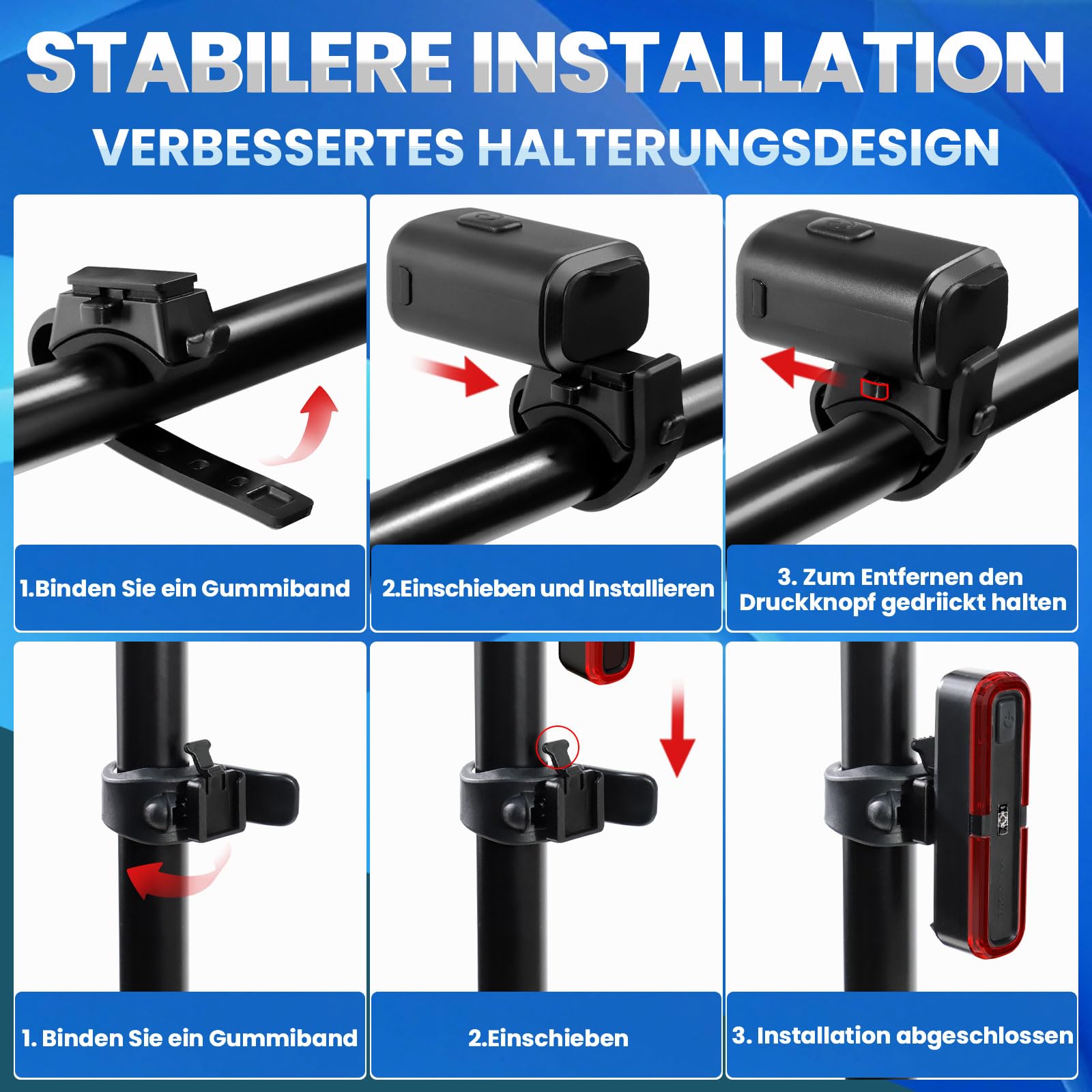 STABILERE INSTALLATION
VERBESSERTES HALTERUNGSDESIGN

1.Binden Sie ein Gummiband

2.Einschieben und Installieren

3. Zum Entfernen den Druckknopf gedriickt halten

1. Binden Sie ein Gummiband

2.Einschieben

3. Installation abgeschlossen