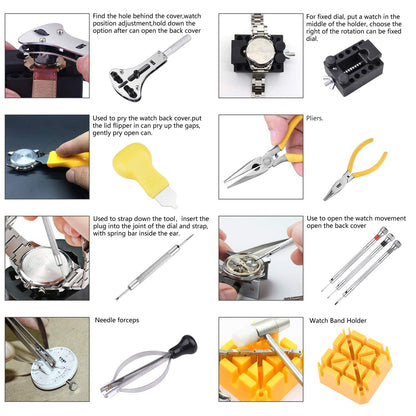 Find the hole behind the cover,watch position adjustment,hold down the option after can open the back cover

For fixed dial, put a watch in the middle of the holder, choose the right of the rotation can be fixed dial.

Used to pry the watch back cover.put the lid flipper in can pry up the gaps, gently pry open can.

Pliers.

Used to strap down the tool, insert the plug into the joint of the dial and strap, with spring bar inside the ear.

Use to open the watch movement open the back cover

Needle forceps

Watch Band Holder