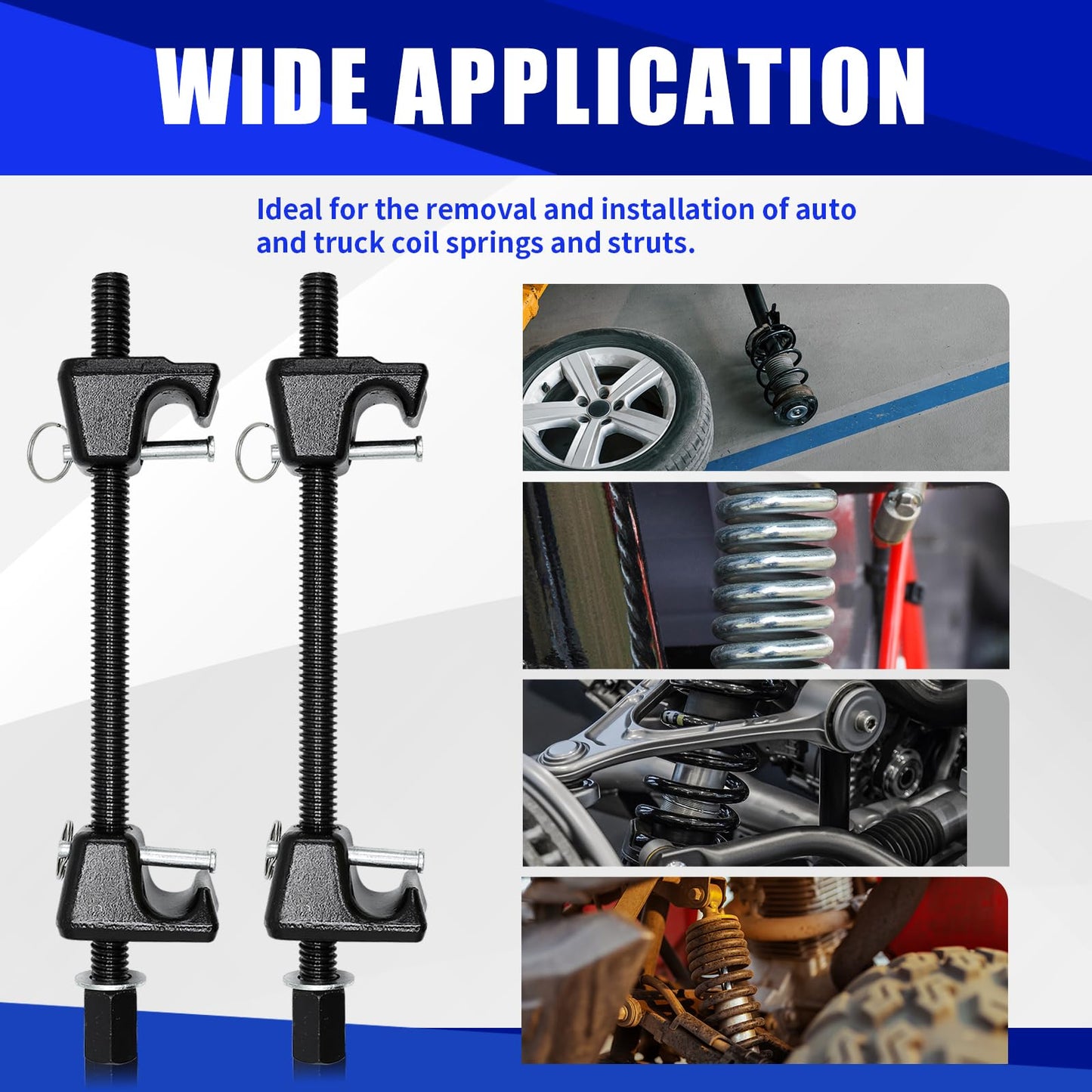 WIDE APPLICATION

Ideal for the removal and installation of auto and truck coil springs and struts.