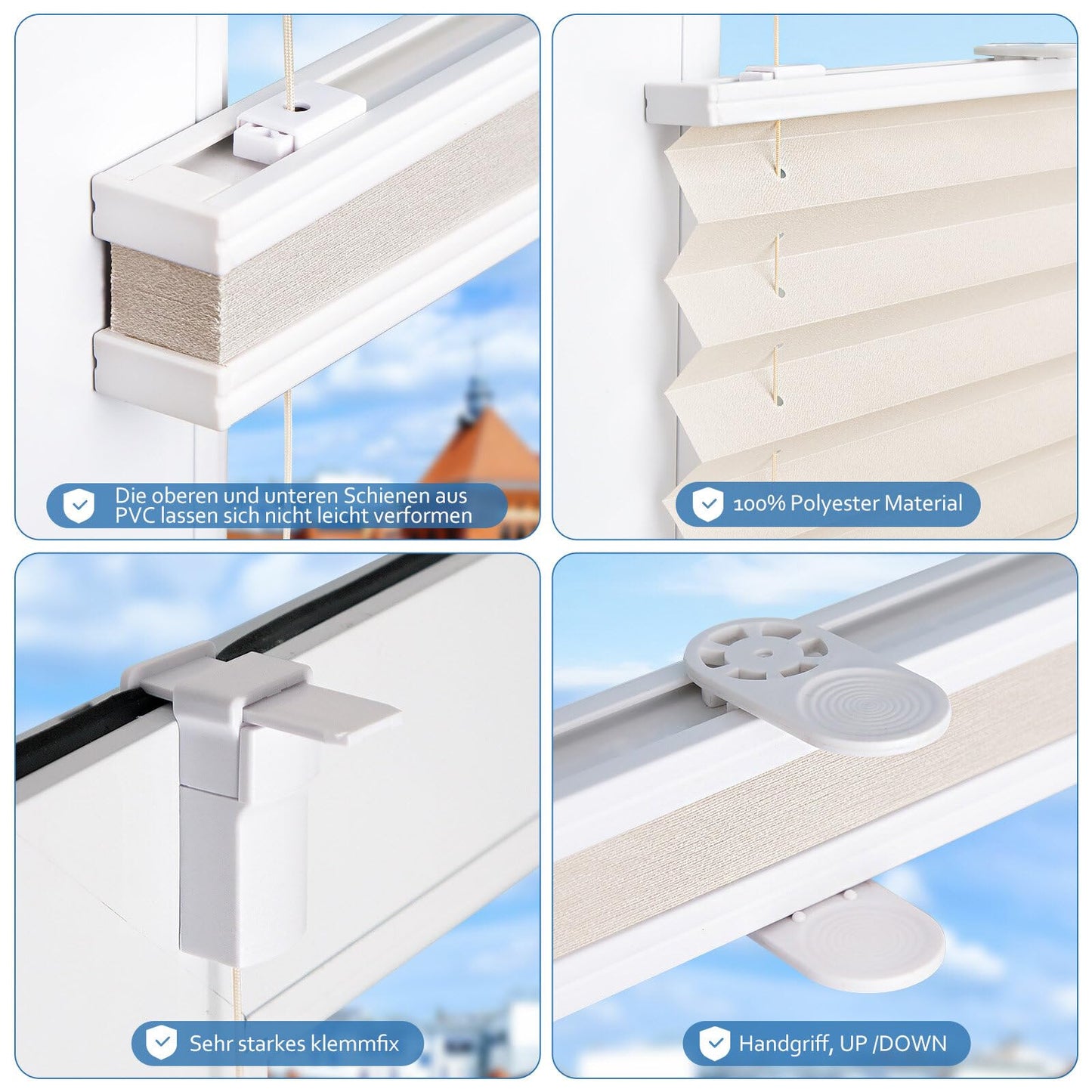 Die oberen und unteren Schienen aus PVC lassen sich nicht leicht verformen

100% Polyester Material

Sehr starkes klemmfix

Handgriff, UP /DOWN