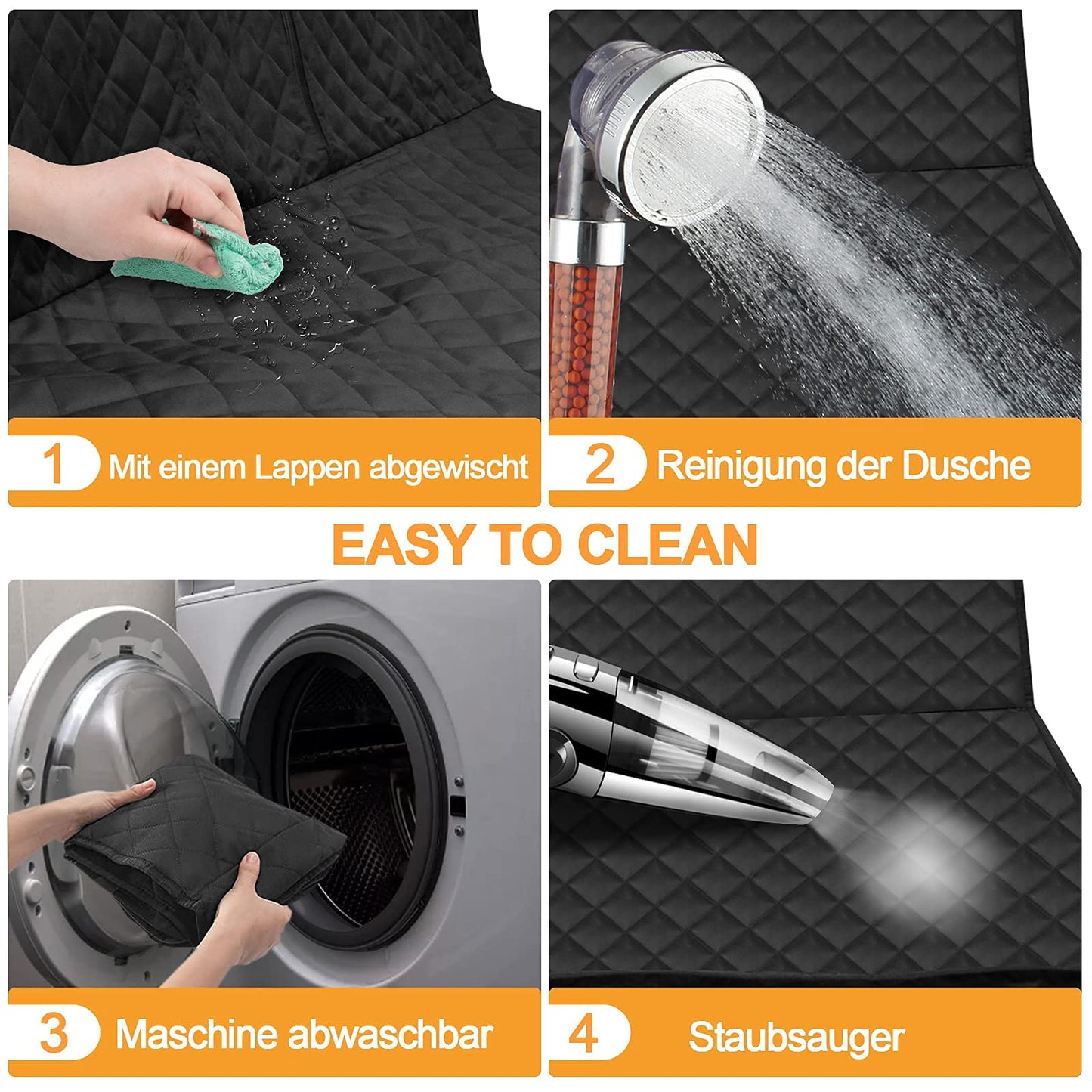 1 Mit einem Lappen abgewischt

2 Reinigung der Dusche

EASY TO CLEAN

3 Maschine abwaschbar

4 Staubsauger