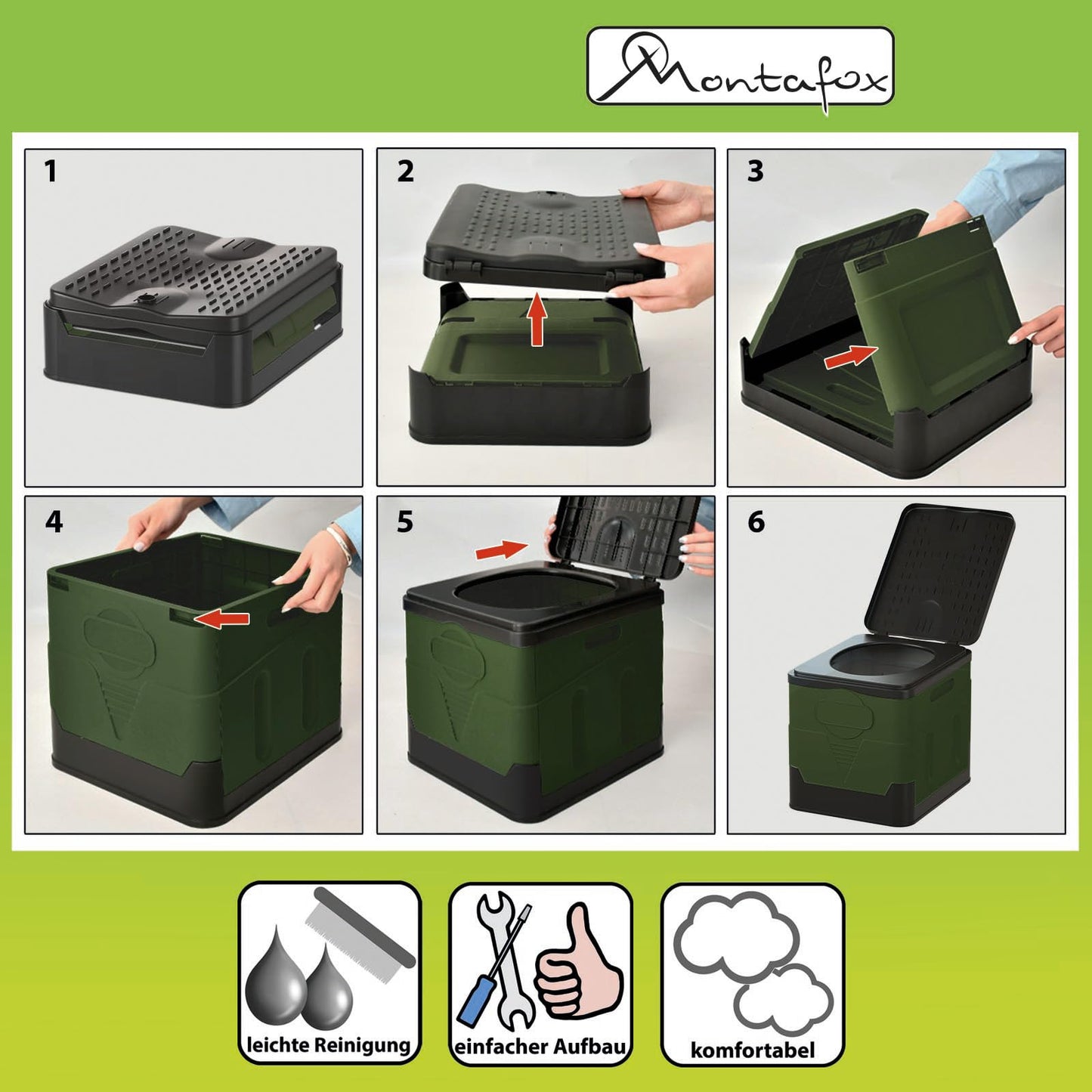 Montafox

1

2

3

4

5

6

leichte Reinigung

einfacher Aufbau

komfortabel