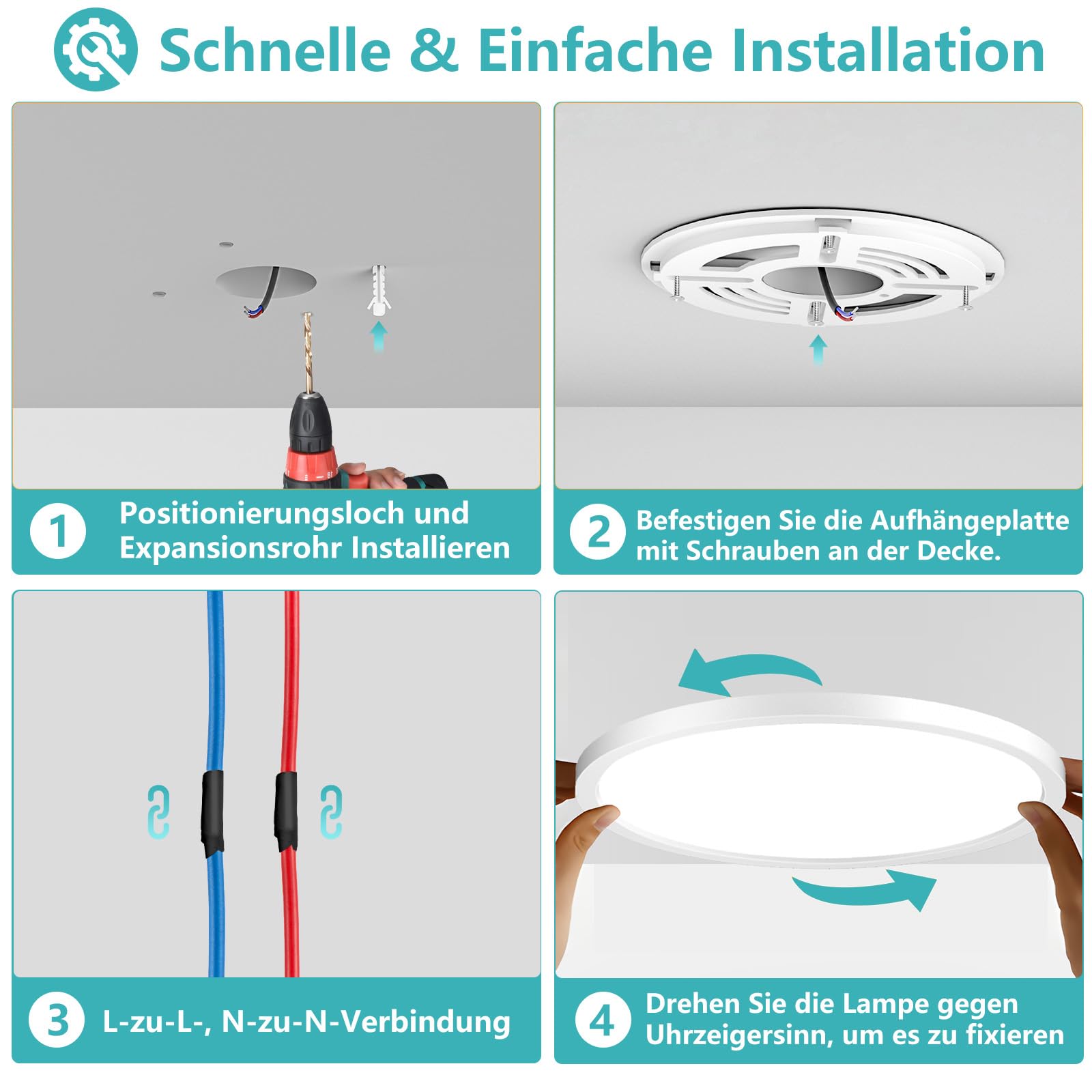 Schnelle & Einfache Installation

1 Positionierungsloch und Expansionsrohr Installieren

2 Befestigen Sie die Aufhängeplatte mit Schrauben an der Decke.

3 L-zu-L-, N-zu-N-Verbindung

4 Drehen Sie die Lampe gegen Uhrzeigersinn, um es zu fixieren