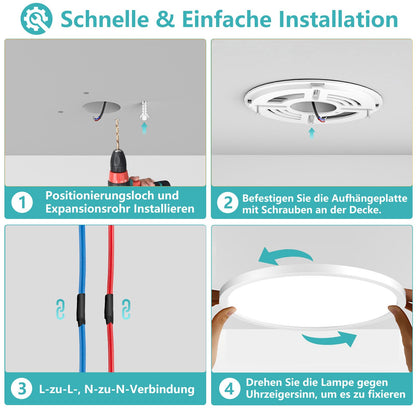 Schnelle & Einfache Installation

1 Positionierungsloch und Expansionsrohr Installieren

2 Befestigen Sie die Aufhängeplatte mit Schrauben an der Decke.

3 L-zu-L-, N-zu-N-Verbindung

4 Drehen Sie die Lampe gegen Uhrzeigersinn, um es zu fixieren