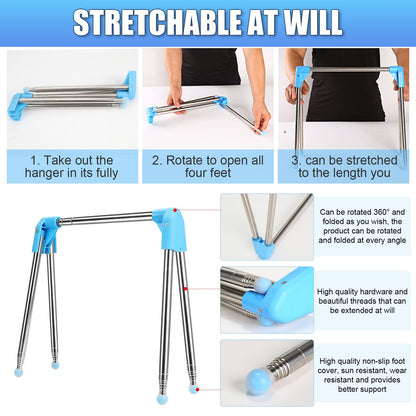 STRETCHABLE AT WILL

1. Take out the hanger in its fully

2. Rotate to open all four feet

3. can be stretched to the length you

Can be rotated 360° and folded as you wish, the product can be rotated and folded at every angle

High quality hardware and beautiful threads that can be extended at will

High quality non-slip foot cover, sun resistant, wear resistant and provides better support