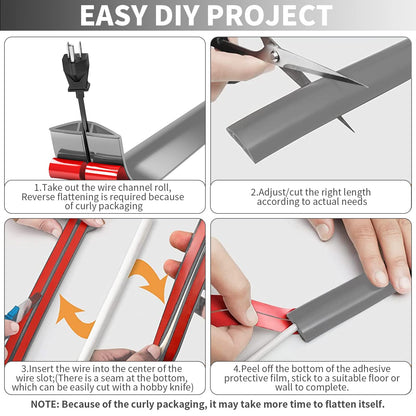 EASY DIY PROJECT

1.Take out the wire channel roll, Reverse flattening is required because of curly packaging

2.Adjust/cut the right length according to actual needs

3.Insert the wire into the center of the wire slot;(There is a seam at the bottom, which can be easily cut with a hobby knife)

4.Peel off the bottom of the adhesive protective film, stick to a suitable floor or wall to complete.

NOTE: Because of the curly packaging, it may take more time to flatten itself.