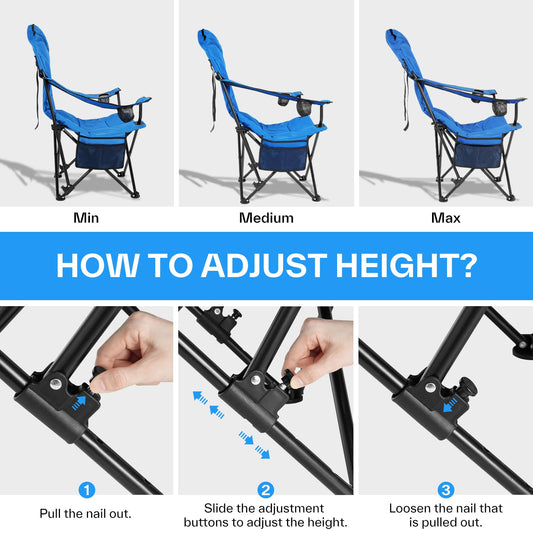 Min

Medium

Max

HOW TO ADJUST HEIGHT?

1

Pull the nail out.

2

Slide the adjustment buttons to adjust the height.

3

Loosen the nail that is pulled out.