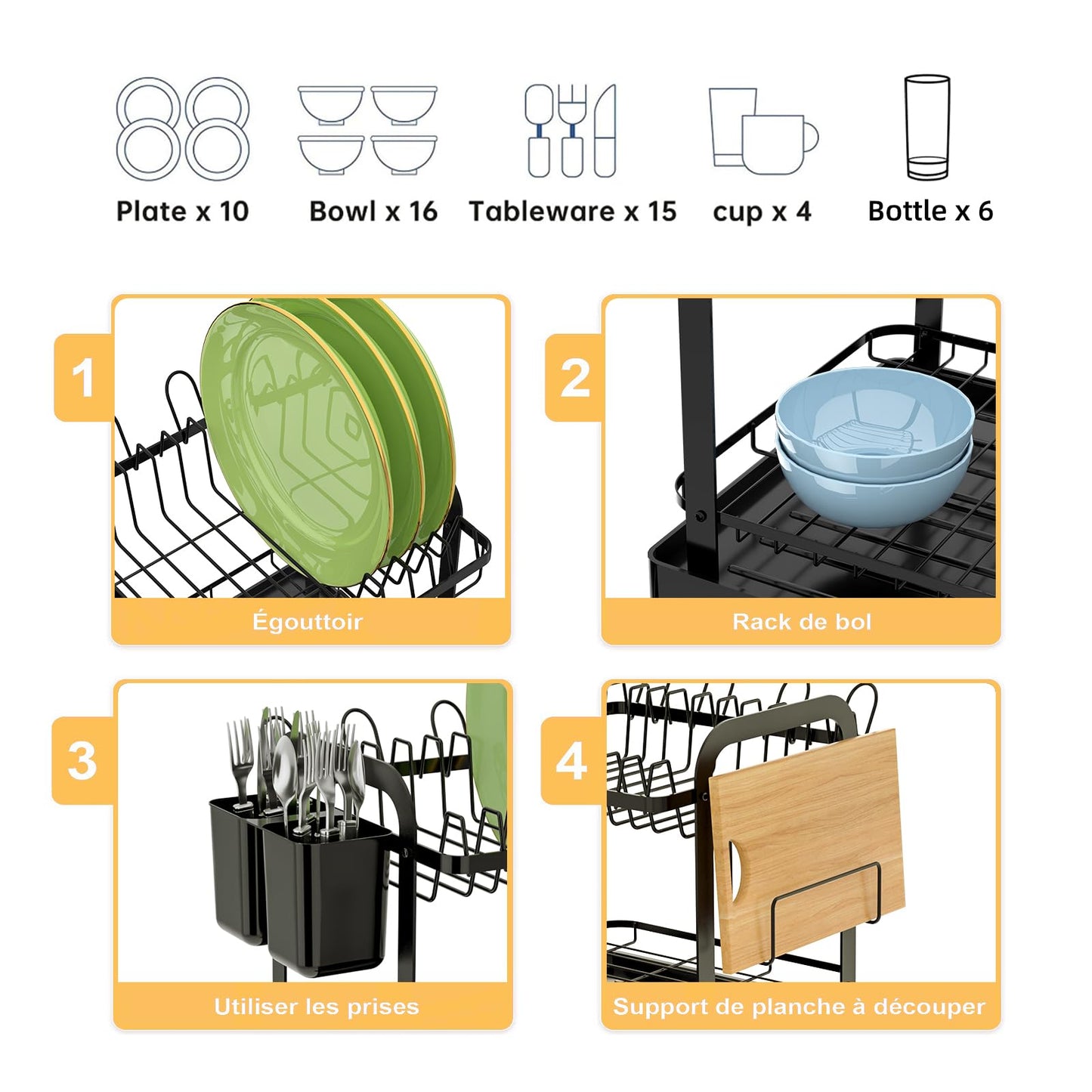 Plate x 10
Bowl x 16
Tableware x 15
cup x 4
Bottle x 6

1
Égouttoir

2
Rack de bol

3
Utiliser les prises

4
Support de planche à découper