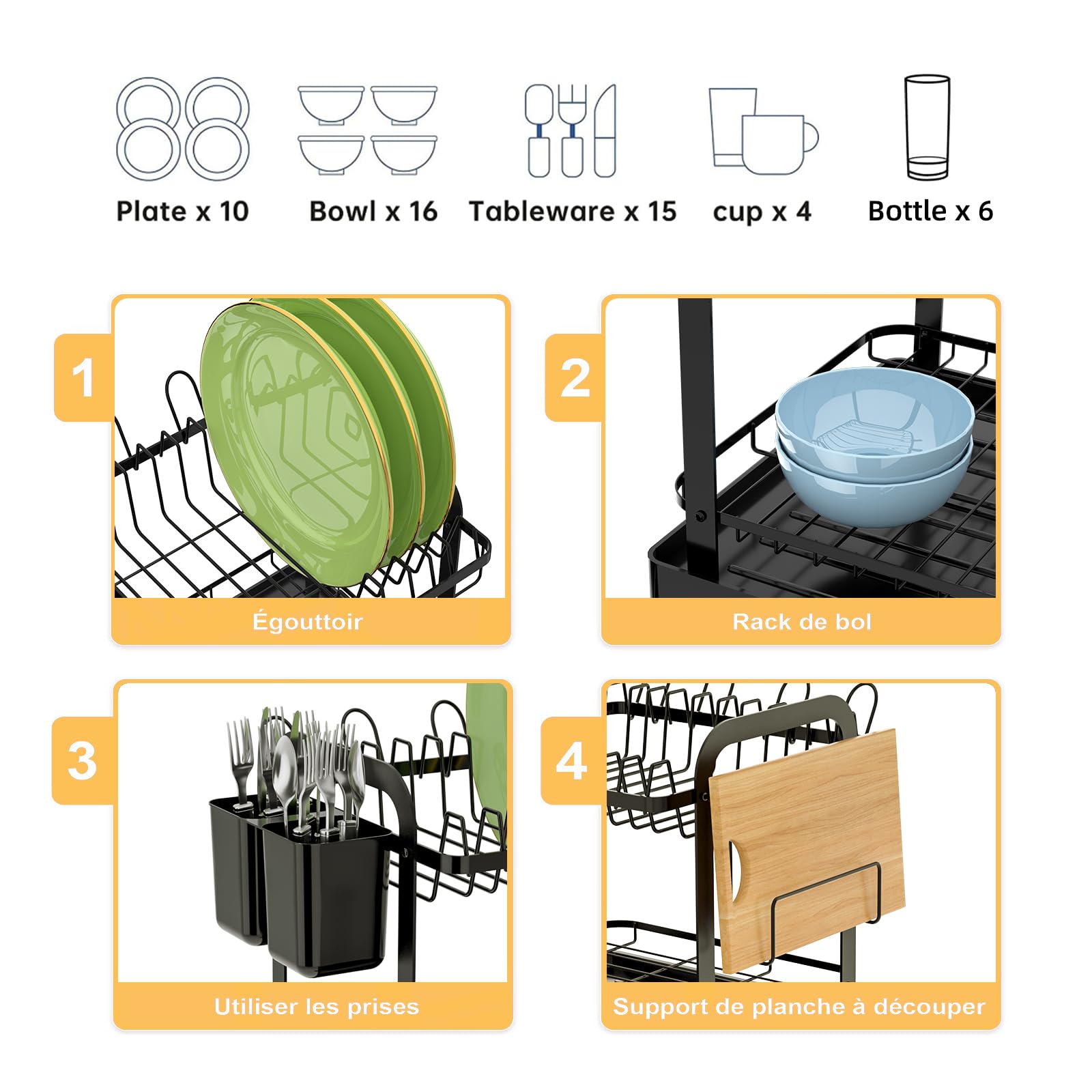 Plate x 10

Bowl x 16

Tableware x 15

cup x 4

Bottle x 6

1

Égouttoir

2

Rack de bol

3

Utiliser les prises

4

Support de planche à découper