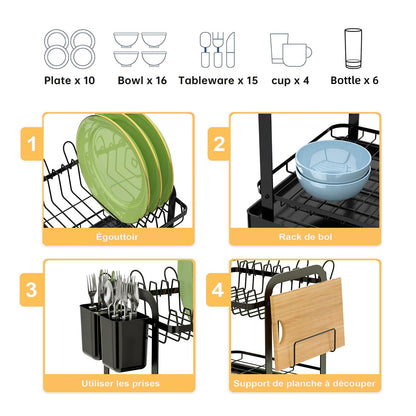 Plate x 10 Bowl x 16 Tableware x 15 cup x 4 Bottle x 6

1

Ègouttoir

2

Rack de bol

3

Utiliser les prises

4

Support de planche à découper