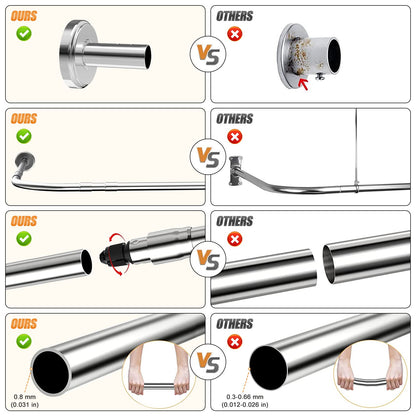 OURS

VS

OTHERS

OURS

VS

OTHERS

OURS

VS

OTHERS

OURS

0.8 mm
(0.031 in)

VS

OTHERS

0.3-0.66 mm
(0.012-0.026 in)