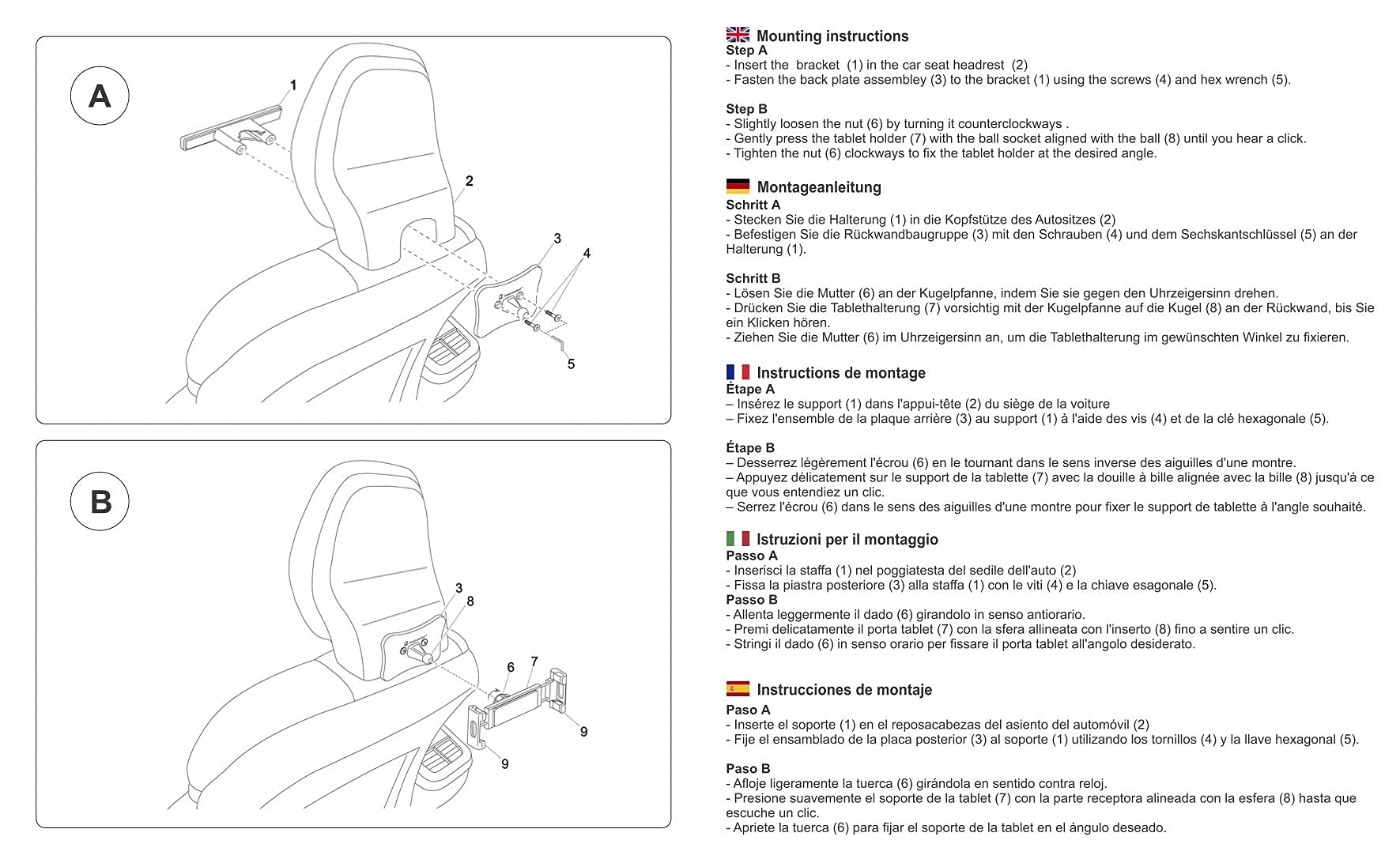 A

1

2

3

4

5

B

3

8

6

7

9

9

Mounting instructions
Step A
- Insert the bracket (1) in the car seat headrest (2)
- Fasten the back plate assembley (3) to the bracket (1) using the screws (4) and hex wrench (5).

Step B
- Slightly loosen the nut (6) by turning it counterclockways .
- Gently press the tablet holder (7) with the ball socket aligned with the ball (8) until you hear a click.
- Tighten the nut (6) clockways to fix the tablet holder at the desired angle.

Montageanleitung
Schritt A
- Stecken Sie die Halterung (1) in die Kopfstütze des Autositzes (2)
- Befestigen Sie die Rückwandbaugruppe (3) mit den Schrauben (4) und dem Sechskantschlüssel (5) an der Halterung (1).

Schritt B
- Lösen Sie die Mutter (6) an der Kugelpfanne, indem Sie sie gegen den Uhrzeigersinn drehen.
- Drücken Sie die Tablethalterung (7) vorsichtig mit der Kugelpfanne auf die Kugel (8) an der Rückwand, bis Sie ein Klicken hören.
- Ziehen Sie die Mutter (6) im Uhrzeigersinn an, um die Tablethalterung im gewünschten Winkel zu fixieren.

Instructions de montage
Étape A
– Insérez le support (1) dans l'appui-tête (2) du siège de la voiture
– Fixez l'ensemble de la plaque arrière (3) au support (1) à l'aide des vis (4) et de la clé hexagonale (5).

Étape B
– Desserrez légèrement l'écrou (6) en le tournant dans le sens inverse des aiguilles d'une montre.
– Appuyez délicatement sur le support de la tablette (7) avec la douille à bille alignée avec la bille (8) jusqu'à ce que vous entendiez un clic.
– Serrez l'écrou (6) dans le sens des aiguilles d'une montre pour fixer le support de tablette à l'angle souhaité.

Istruzioni per il montaggio
Passo A
- Inserisci la staffa (1) nel poggiatesta del sedile dell'auto (2)
- Fissa la piastra posteriore (3) alla staffa (1) con le viti (4) e la chiave esagonale (5).
Passo B
- Allenta leggermente il dado (6) girandolo in senso antiorario.
- Premi delicatamente il porta tablet (7) con la sfera allineata con l'inserto (8) fino a sentire un clic.
- Stringi il dado (6) in senso orario per fissare il porta tablet all'angolo desiderato.

Instrucciones de montaje
Paso A
- Inserte el soporte (1) en el reposacabezas del asiento del automóvil (2)
- Fije el ensamblado de la placa posterior (3) al soporte (1) utilizando los tornillos (4) y la llave hexagonal (5).

Paso B
- Afloje ligeramente la tuerca (6) girándola en sentido contra reloj.
- Presione suavemente el soporte de la tablet (7) con la parte receptora alineada con la esfera (8) hasta que escuche un clic.
- Apriete la tuerca (6) para fijar el soporte de la tablet en el ángulo deseado.