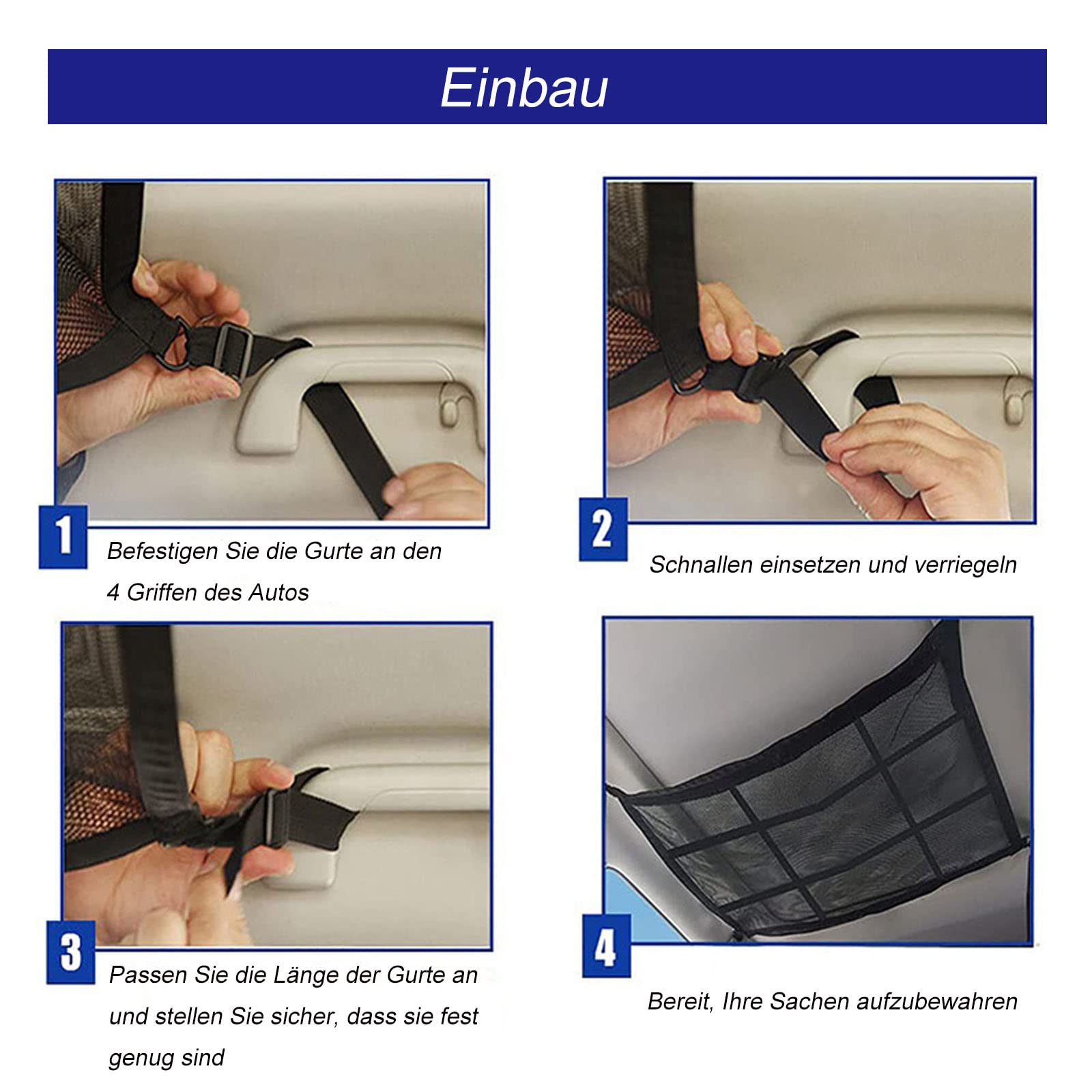 Einbau

1
Befestigen Sie die Gurte an den 4 Griffen des Autos

2
Schnallen einsetzen und verriegeln

3
Passen Sie die Länge der Gurte an und stellen Sie sicher, dass sie fest genug sind

4
Bereit, Ihre Sachen aufzubewahren