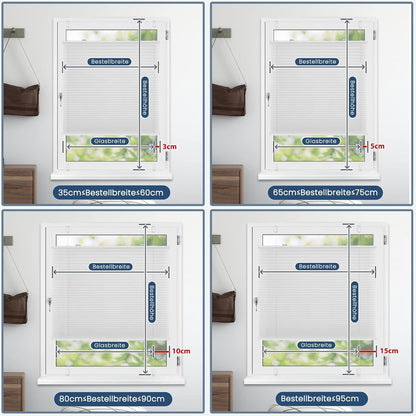 Bestellbreite
Bestellhöhe
Glasbreite
3cm
35cm≤Bestellbreite≤60cm

Bestellbreite
Bestellhöhe
Glasbreite
5cm
65cm≤Bestellbreite≤75cm

Bestellbreite
Bestellhöhe
Glasbreite
10cm
80cm≤Bestellbreite≤90cm

Bestellbreite
Bestellhöhe
Glasbreite
15cm
Bestellbreite≤95cm