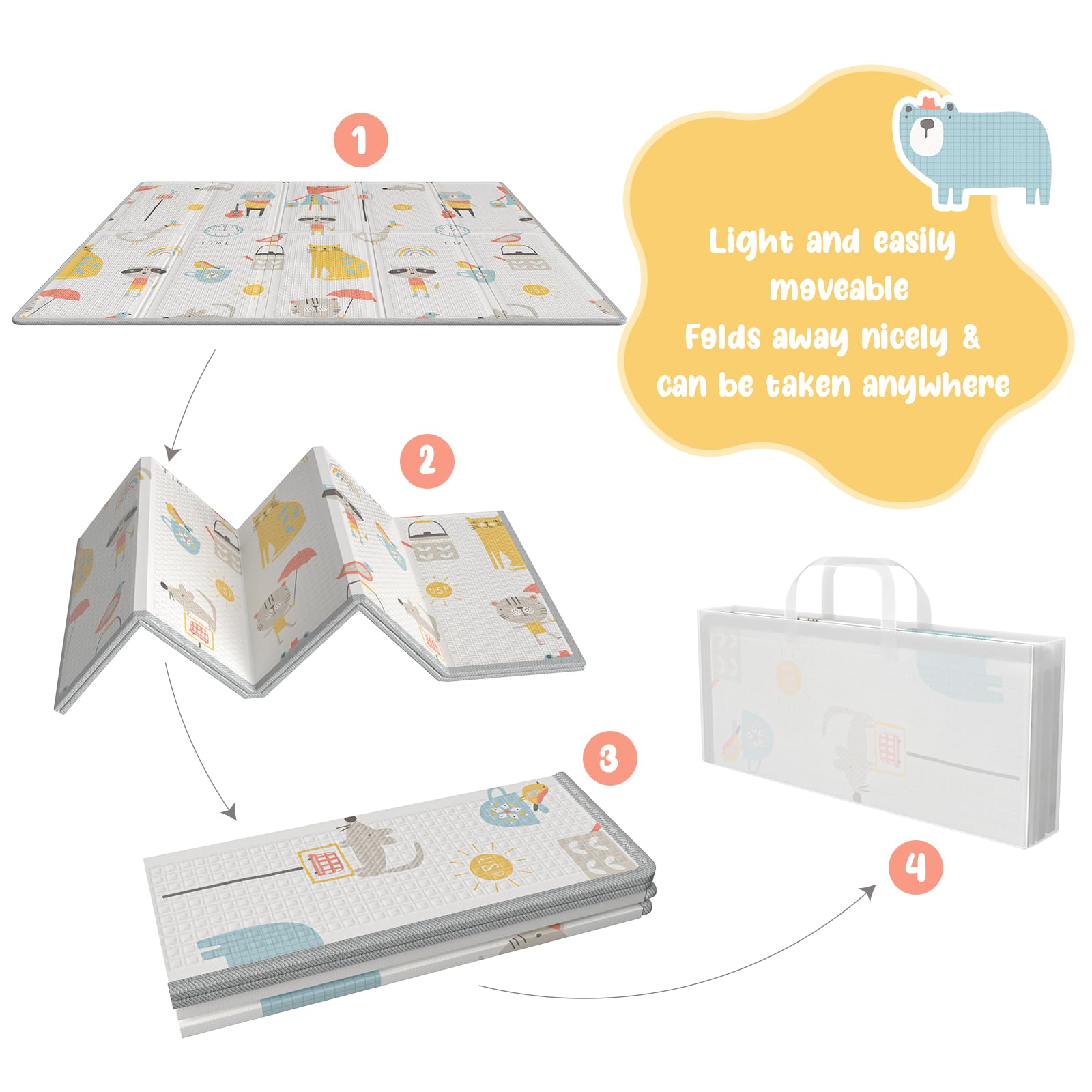 1

Light and easily moveable
Folds away nicely & can be taken anywhere

2

3

4