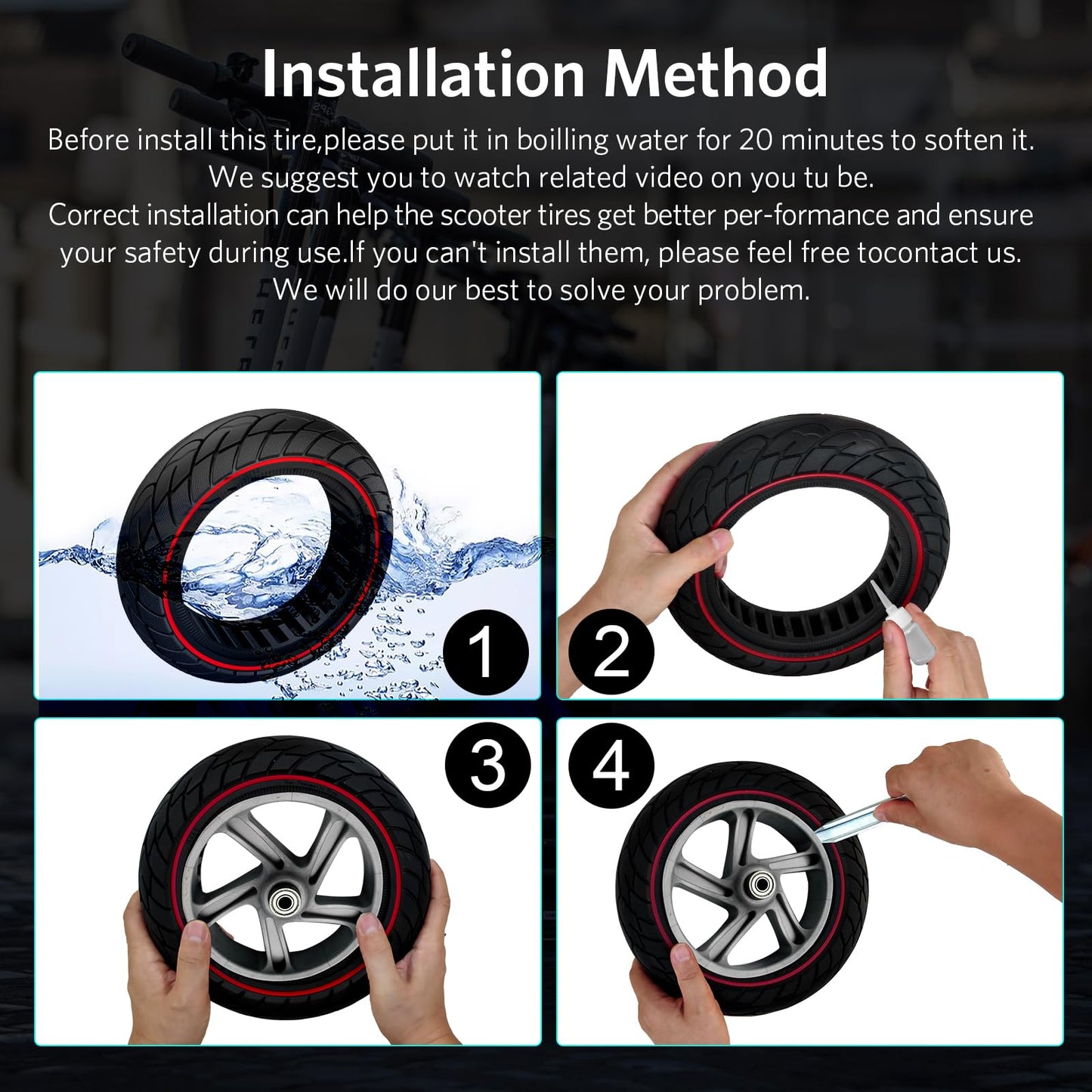 Installation Method

Before install this tire,please put it in boilling water for 20 minutes to soften it. We suggest you to watch related video on you tu be. Correct installation can help the scooter tires get better per-formance and ensure your safety during use.If you can't install them, please feel free tocontact us. We will do our best to solve your problem.

1

2

3

4