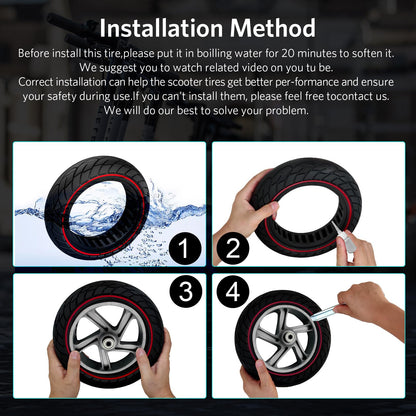 Installation Method

Before install this tire,please put it in boilling water for 20 minutes to soften it. We suggest you to watch related video on you tu be. Correct installation can help the scooter tires get better per-formance and ensure your safety during use.If you can't install them, please feel free tocontact us. We will do our best to solve your problem.

1

2

3

4