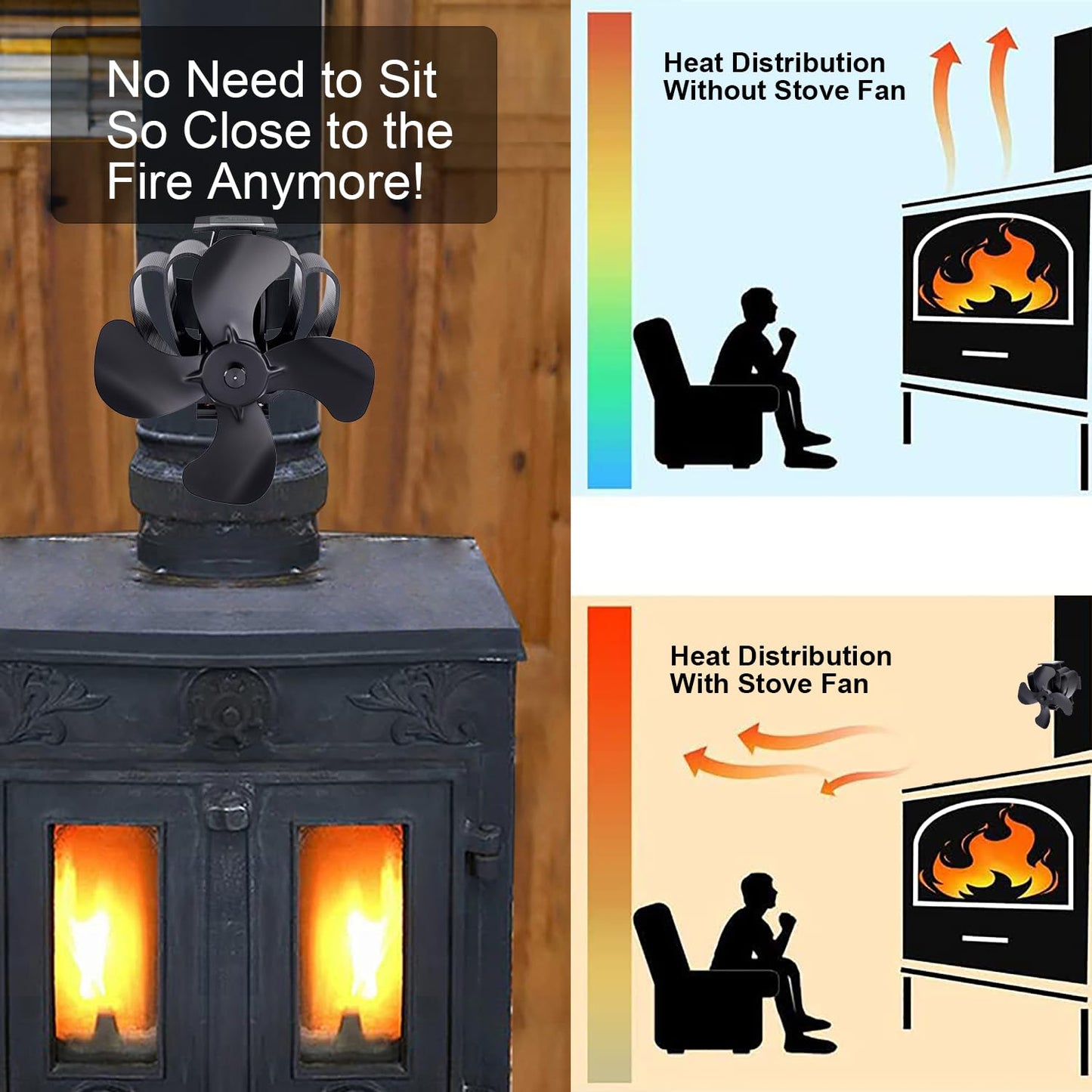 No Need to Sit So Close to the Fire Anymore!

Heat Distribution Without Stove Fan

Heat Distribution With Stove Fan