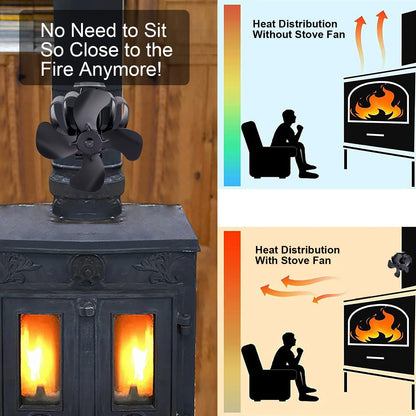 No Need to Sit So Close to the Fire Anymore!

Heat Distribution Without Stove Fan

Heat Distribution With Stove Fan